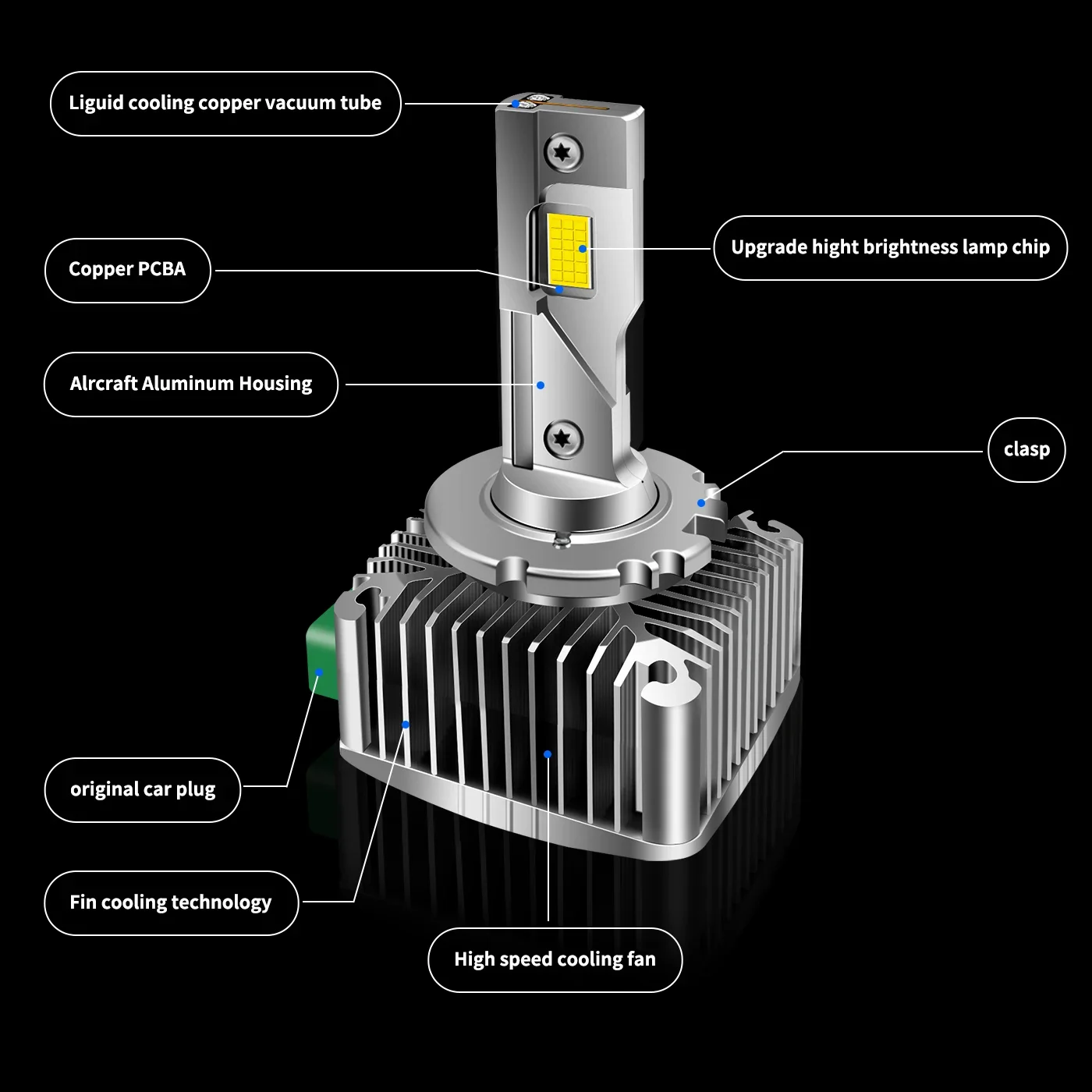 Liguid cooling copper vacuum tube

Upgrade hight brightness lamp chip

Copper PCBA

Alrcraft Aluminum Housing

clasp

original car plug

Fin cooling technology

High speed cooling fan