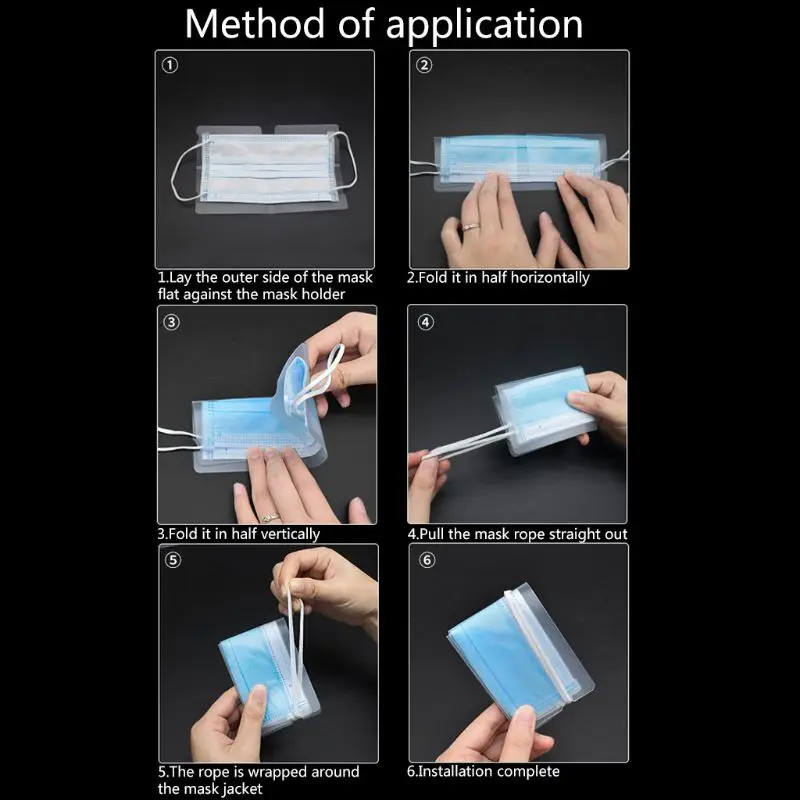 Method of application

①

1.Lay the outer side of the mask flat against the mask holder

②

2.Fold it in half horizontally

③

3.Fold it in half vertically

④

4.Pull the mask rope straight out

⑤

5.The rope is wrapped around the mask jacket

⑥

6.Installation complete