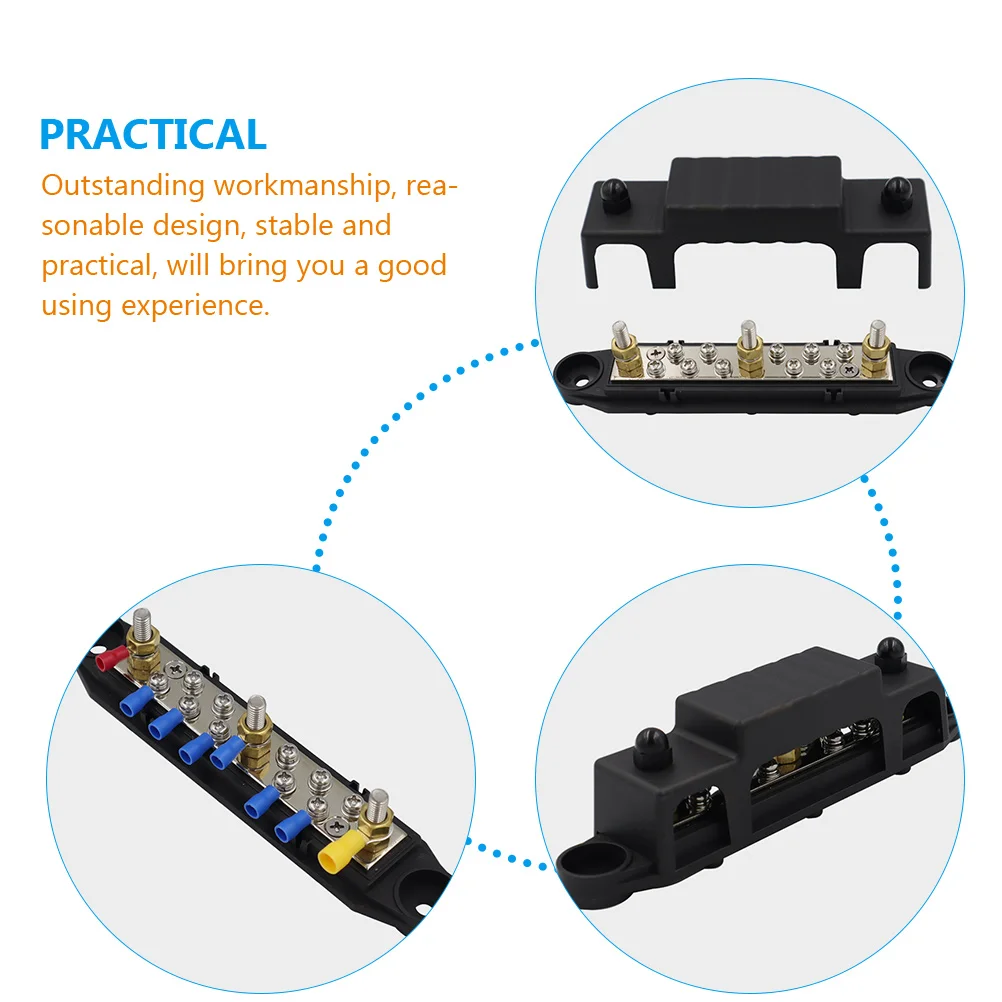 PRACTICAL

Outstanding workmanship, reasonable design, stable and practical, will bring you a good using experience.