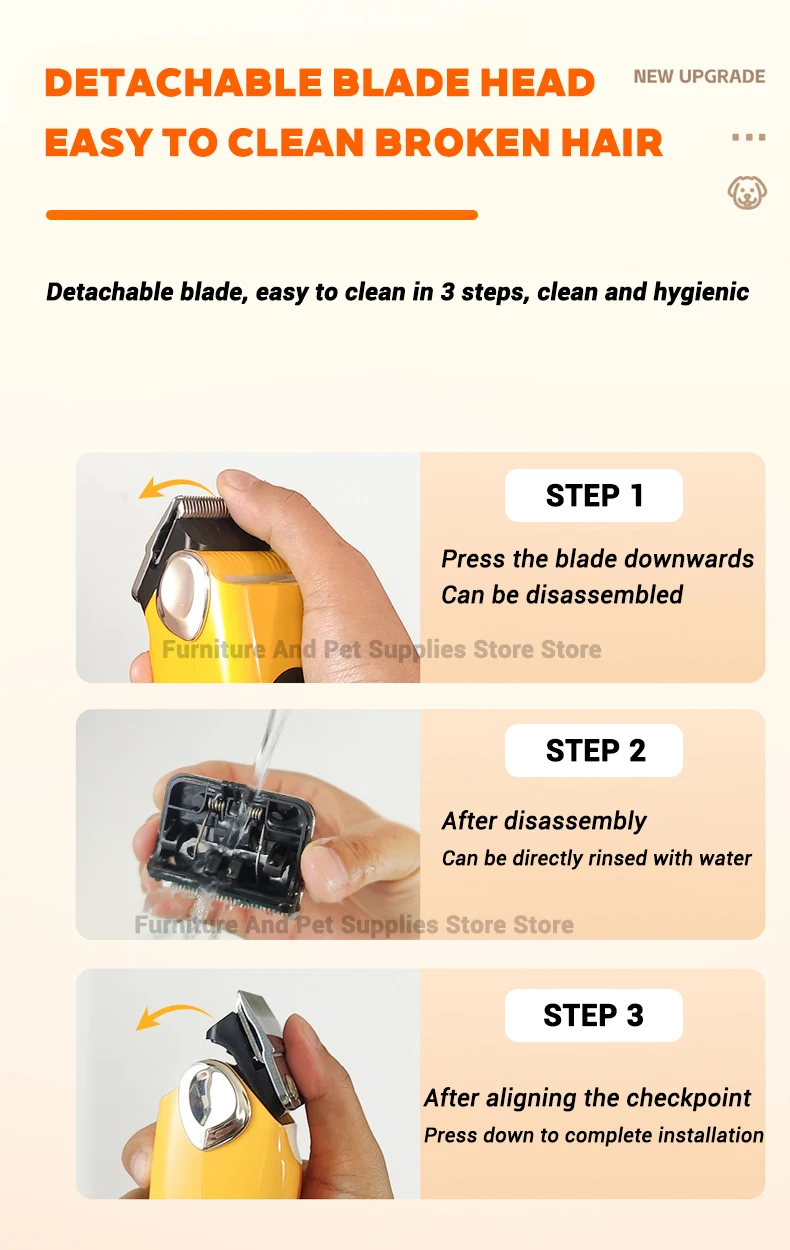 DETACHABLE BLADE HEAD
EASY TO CLEAN BROKEN HAIR

NEW UPGRADE

Detachable blade, easy to clean in 3 steps, clean and hygienic

STEP 1

Press the blade downwards
Can be disassembled

Furniture And Pet Supplies Store Store

STEP 2

After disassembly
Can be directly rinsed with water

Furniture And Pet Supplies Store Store

STEP 3

After aligning the checkpoint
Press down to complete installation