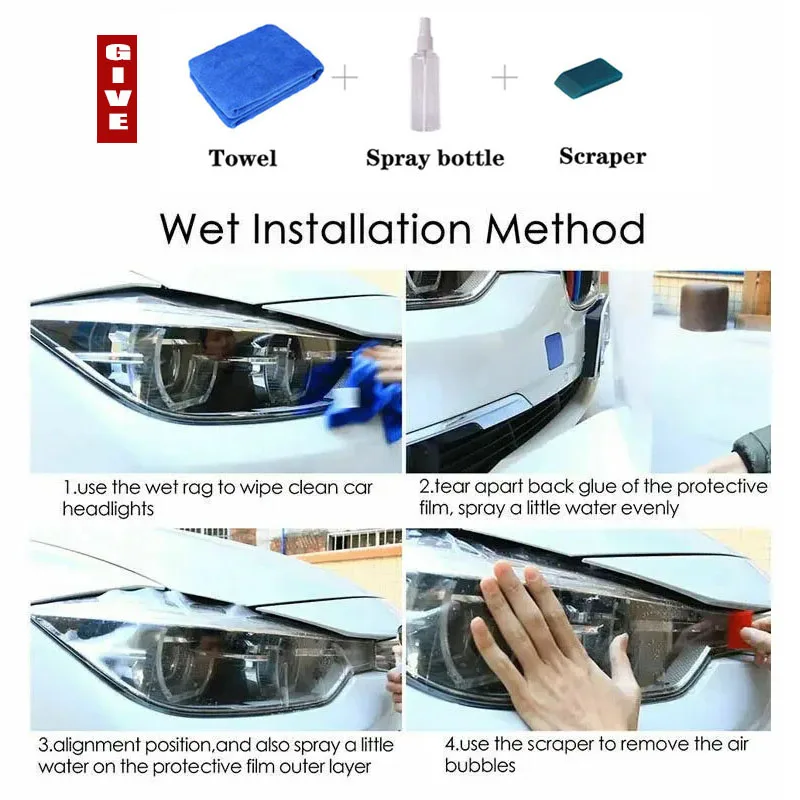 GIVE

Towel + Spray bottle + Scraper

Wet Installation Method

1.use the wet rag to wipe clean car headlights

2.tear apart back glue of the protective film, spray a little water evenly

3.alignment position,and also spray a little water on the protective film outer layer

4.use the scraper to remove the air bubbles