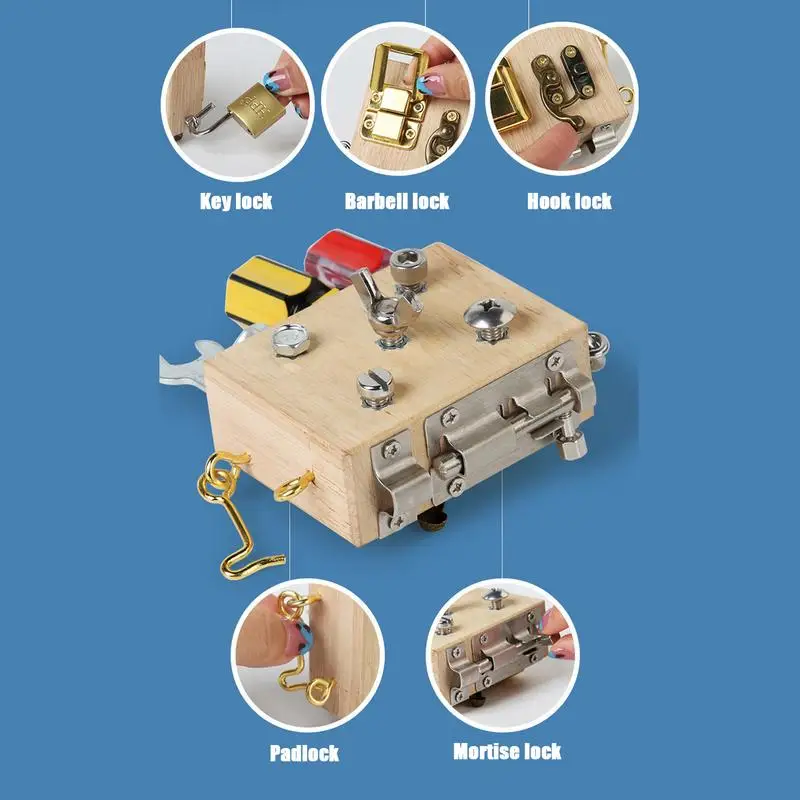 Key lock

Barbell lock

Hook lock

Padlock

Mortise lock