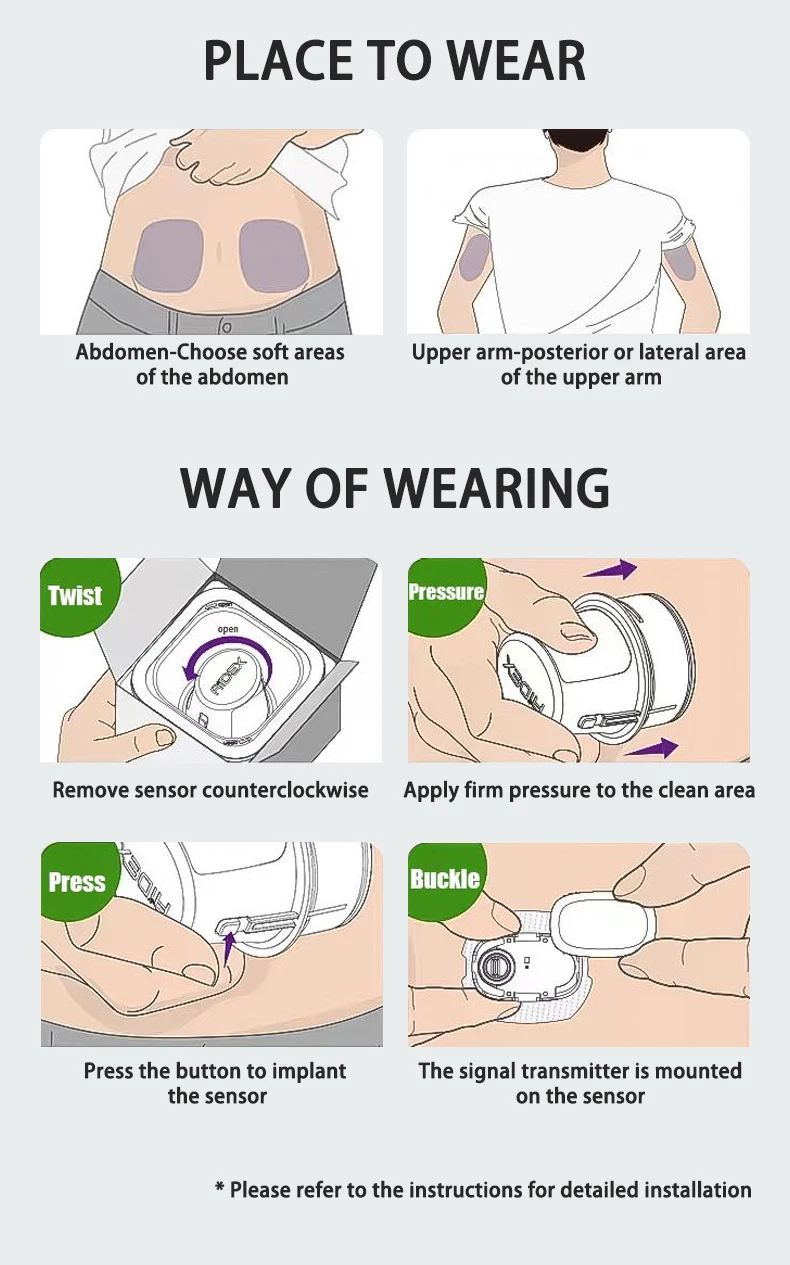 PLACE TO WEAR

Abdomen-Choose soft areas of the abdomen

Upper arm-posterior or lateral area of the upper arm

WAY OF WEARING

Twist

open

AIDEX

Remove sensor counterclockwise

Pressure

AIDEX

Apply firm pressure to the clean area

Press

AIDEX

Press the button to implant the sensor

Buckle

The signal transmitter is mounted on the sensor

* Please refer to the instructions for detailed installation