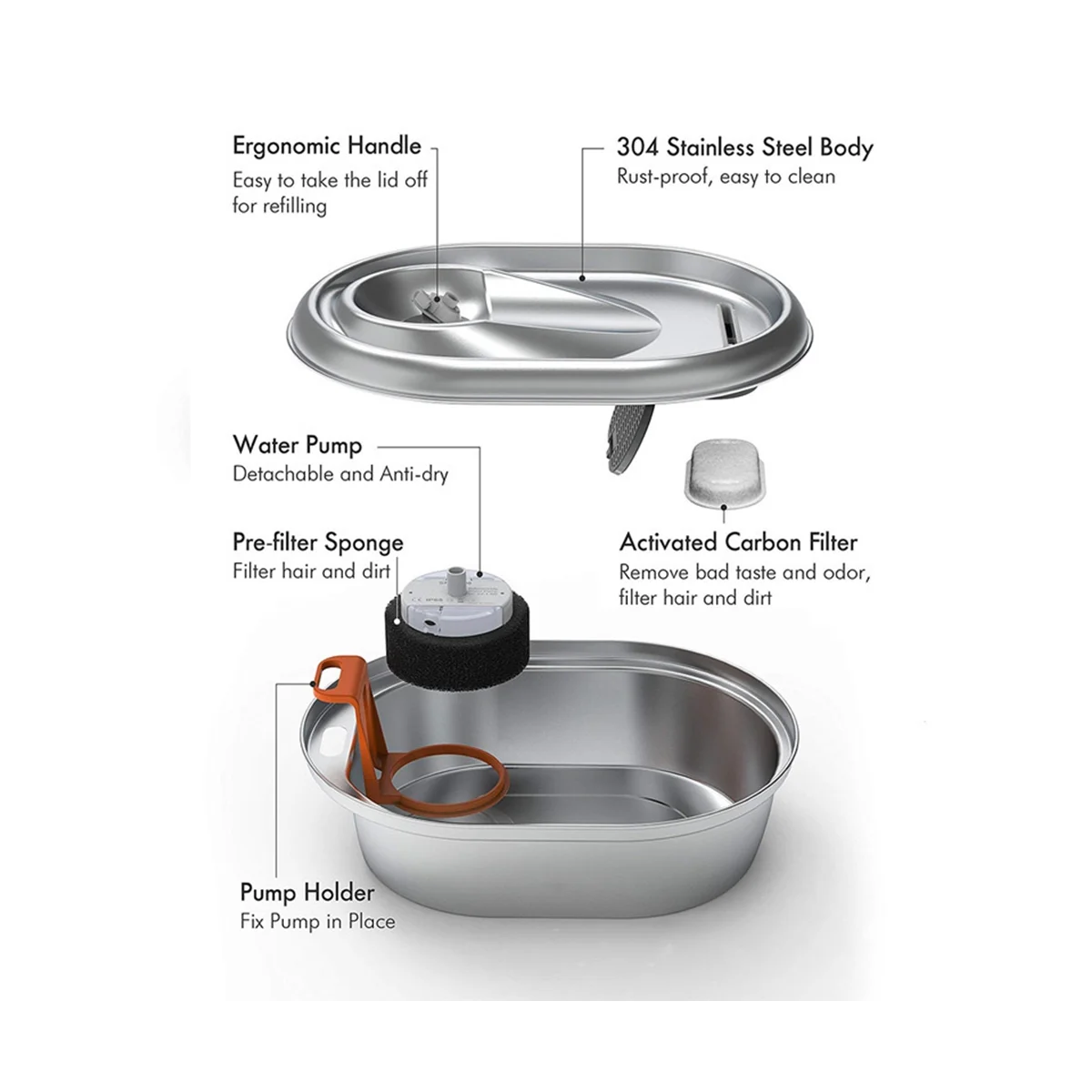 Ergonomic Handle
Easy to take the lid off for refilling

304 Stainless Steel Body
Rust-proof, easy to clean

Water Pump
Detachable and Anti-dry

Pre-filter Sponge
Filter hair and dirt

Activated Carbon Filter
Remove bad taste and odor, filter hair and dirt

Pump Holder
Fix Pump in Place