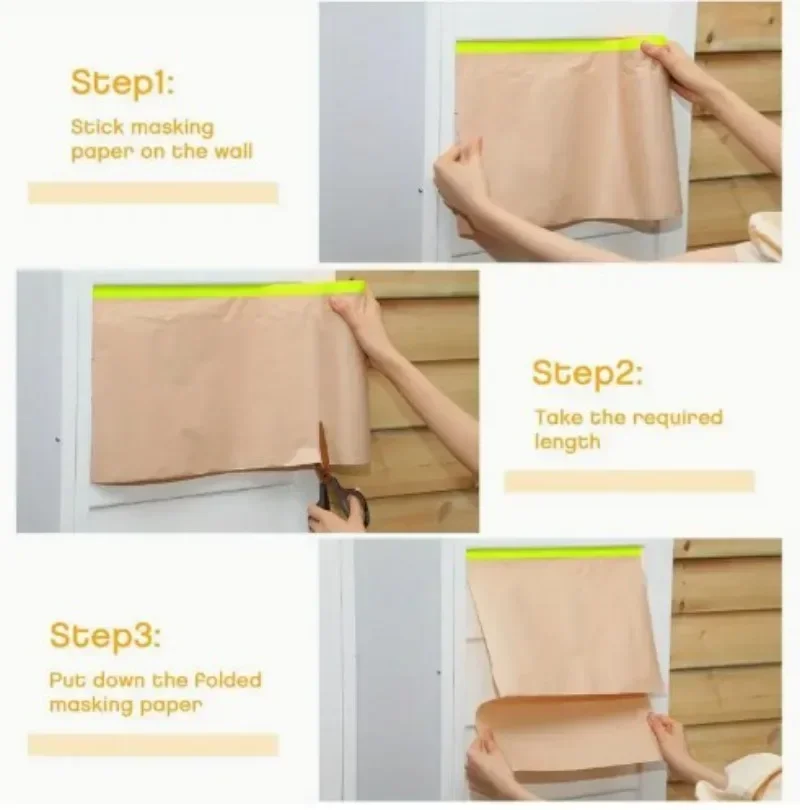 Step1:

Stick masking paper on the wall

Step2:

Take the required length

Step3:

Put down the folded masking paper