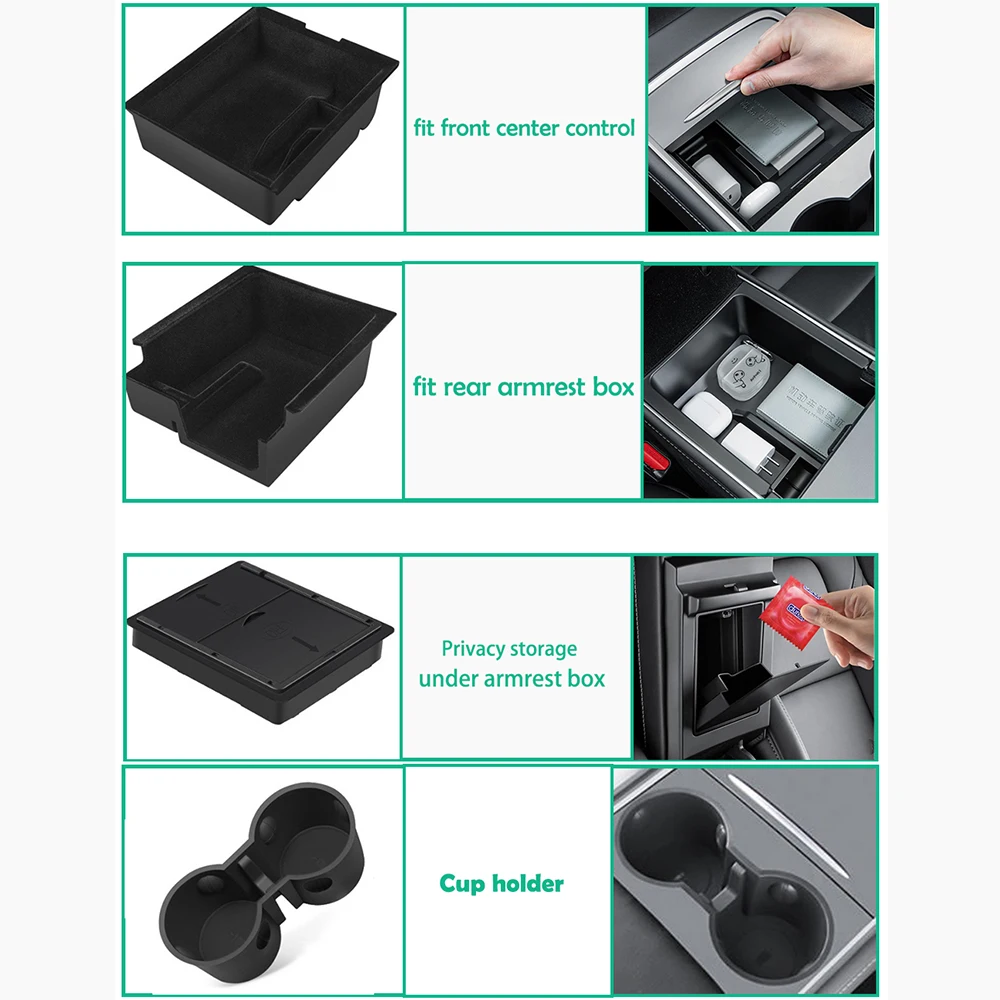 fit front center control

fit rear armrest box

Privacy storage
under armrest box

Cup holder