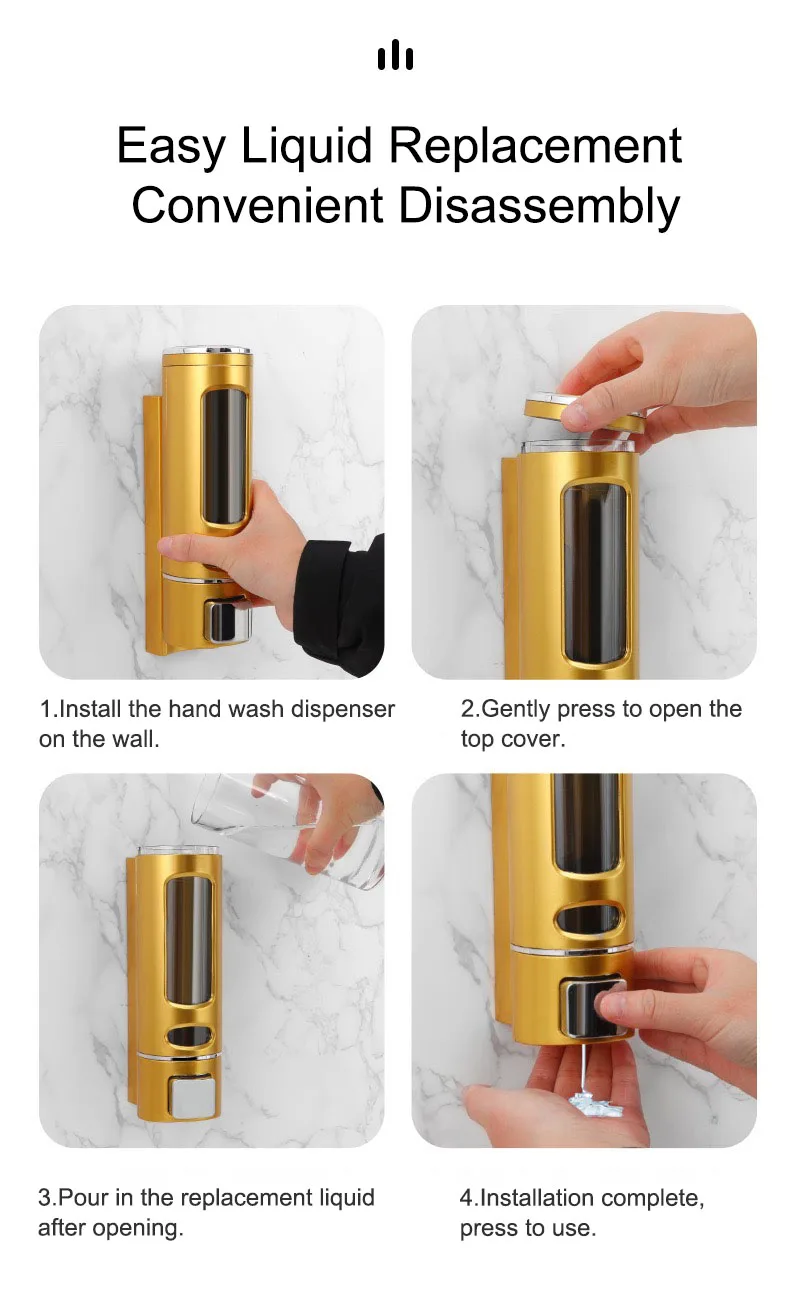 Easy Liquid Replacement
Convenient Disassembly

1.Install the hand wash dispenser on the wall.

2.Gently press to open the top cover.

3.Pour in the replacement liquid after opening.

4.Installation complete, press to use.