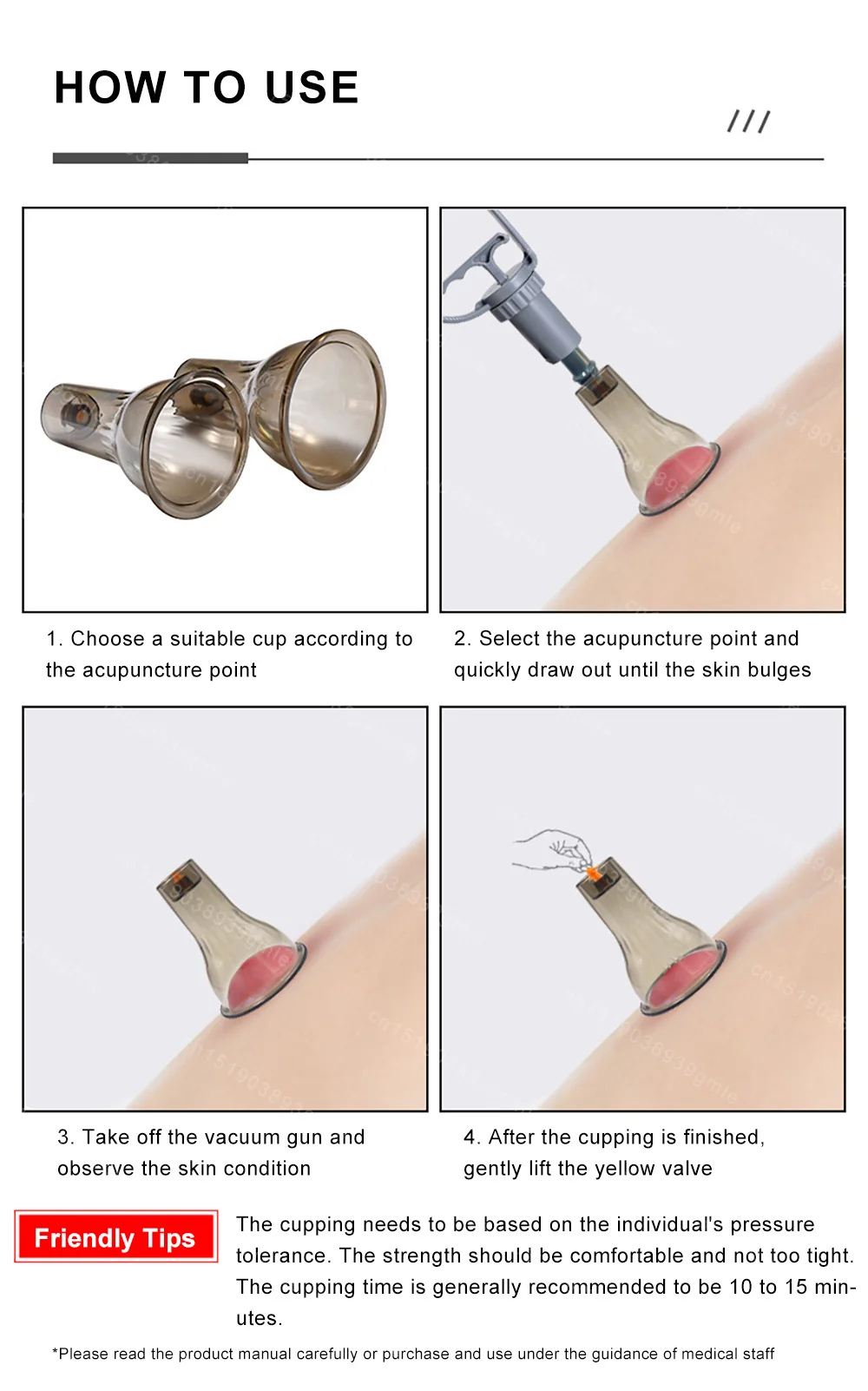 HOW TO USE

///

1. Choose a suitable cup according to the acupuncture point

2. Select the acupuncture point and quickly draw out until the skin bulges

3. Take off the vacuum gun and observe the skin condition

4. After the cupping is finished, gently lift the yellow valve

Friendly Tips

The cupping needs to be based on the individual's pressure tolerance. The strength should be comfortable and not too tight. The cupping time is generally recommended to be 10 to 15 minutes.

*Please read the product manual carefully or purchase and use under the guidance of medical staff