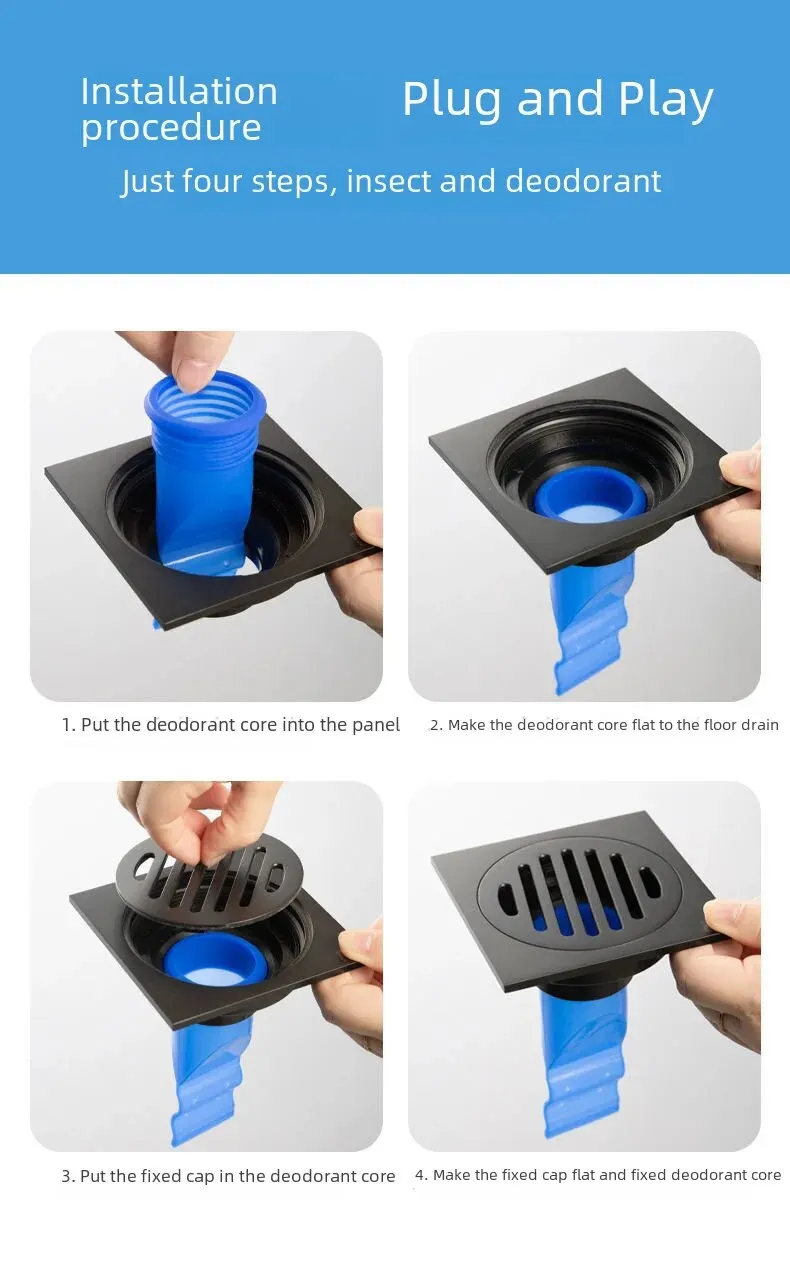 Installation procedure

Plug and Play

Just four steps, insect and deodorant

1. Put the deodorant core into the panel

2. Make the deodorant core flat to the floor drain

3. Put the fixed cap in the deodorant core

4. Make the fixed cap flat and fixed deodorant core