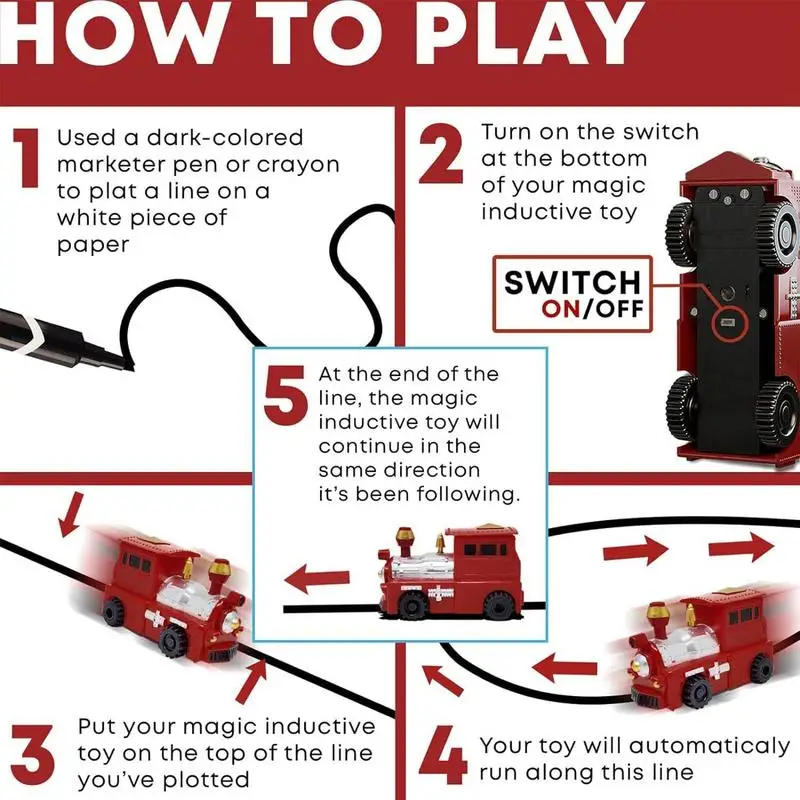 HOW TO PLAY

1 Used a dark-colored marketer pen or crayon to plat a line on a white piece of paper

2 Turn on the switch at the bottom of your magic inductive toy

SWITCH ON/OFF

5 At the end of the line, the magic inductive toy will continue in the same direction it's been following.

3 Put your magic inductive toy on the top of the line you've plotted

4 Your toy will automaticaly run along this line