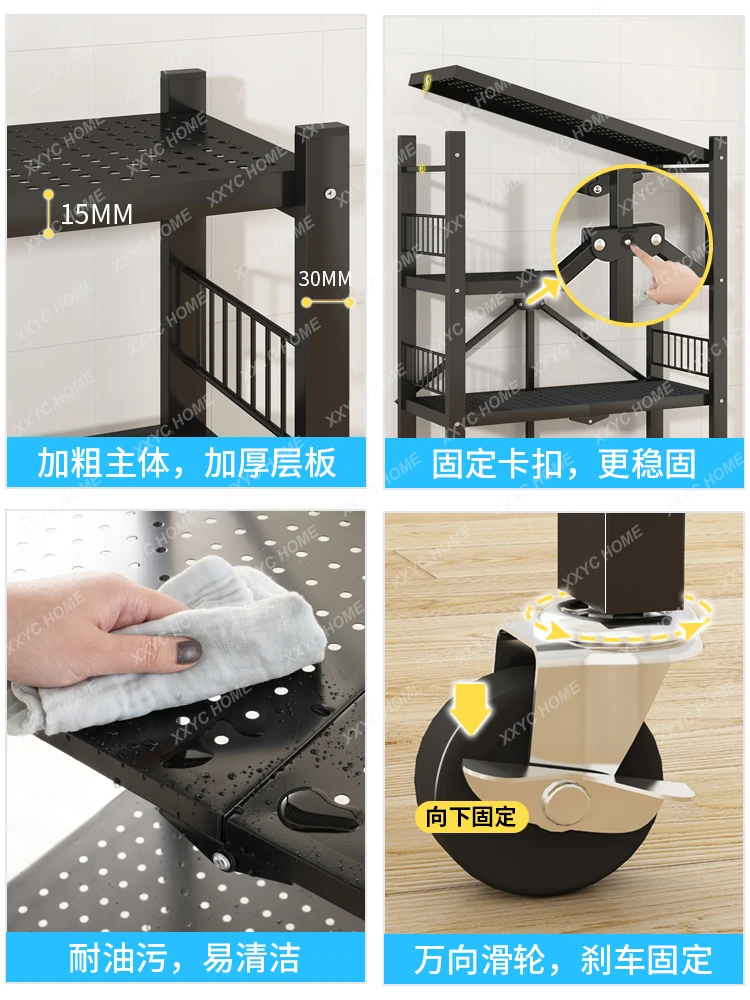 15MM

30MM

加粗主体，加厚层板

固定卡扣，更稳固

耐油污，易清洁

向下固定

万向滑轮，刹车固定

XXYC HOME