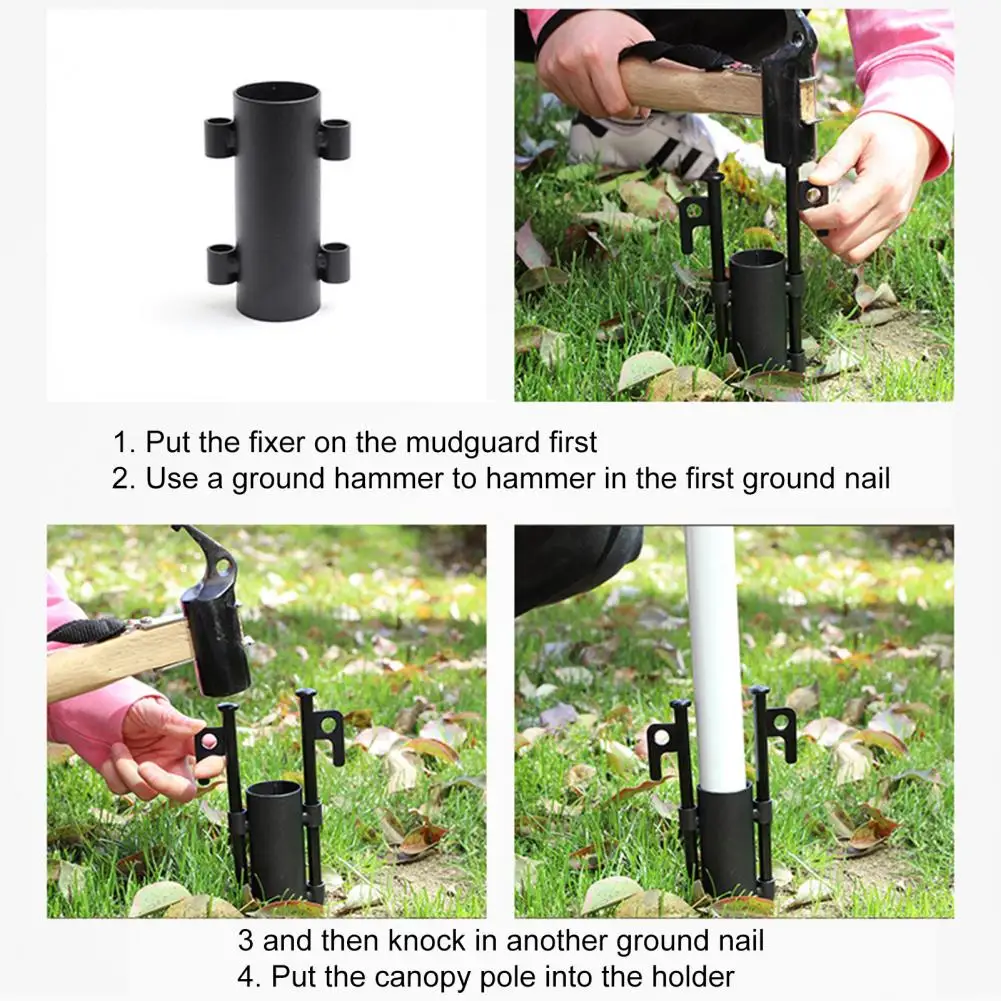 1. Put the fixer on the mudguard first
2. Use a ground hammer to hammer in the first ground nail

3 and then knock in another ground nail
4. Put the canopy pole into the holder