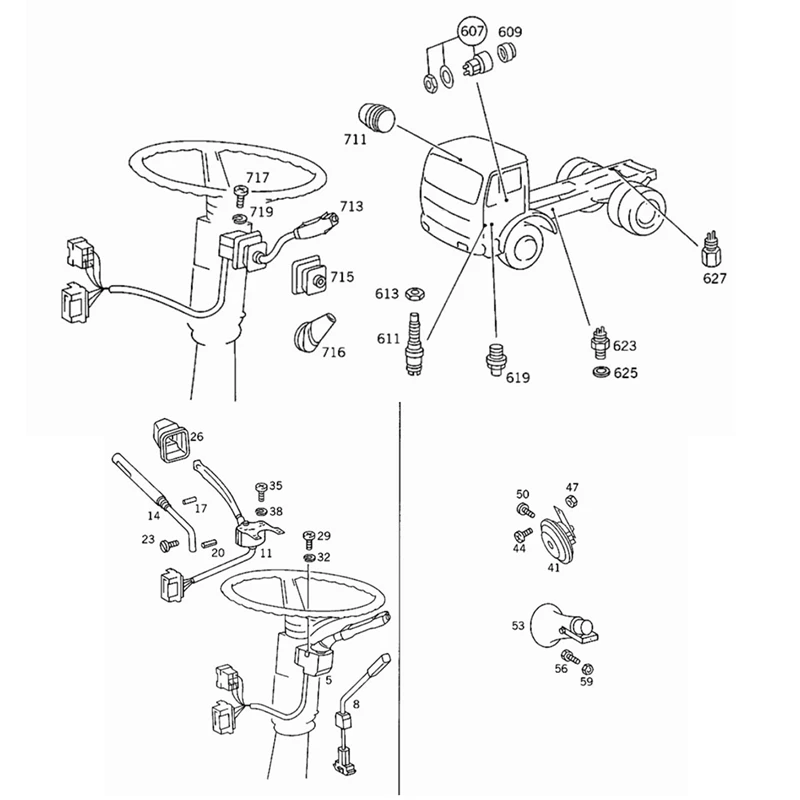 607
609
711
717
719
713
715
716
613
611
619
623
625
627
26
35
38
14
17
23
20
11
29
32
5
8
50
47
44
41
53
56
59