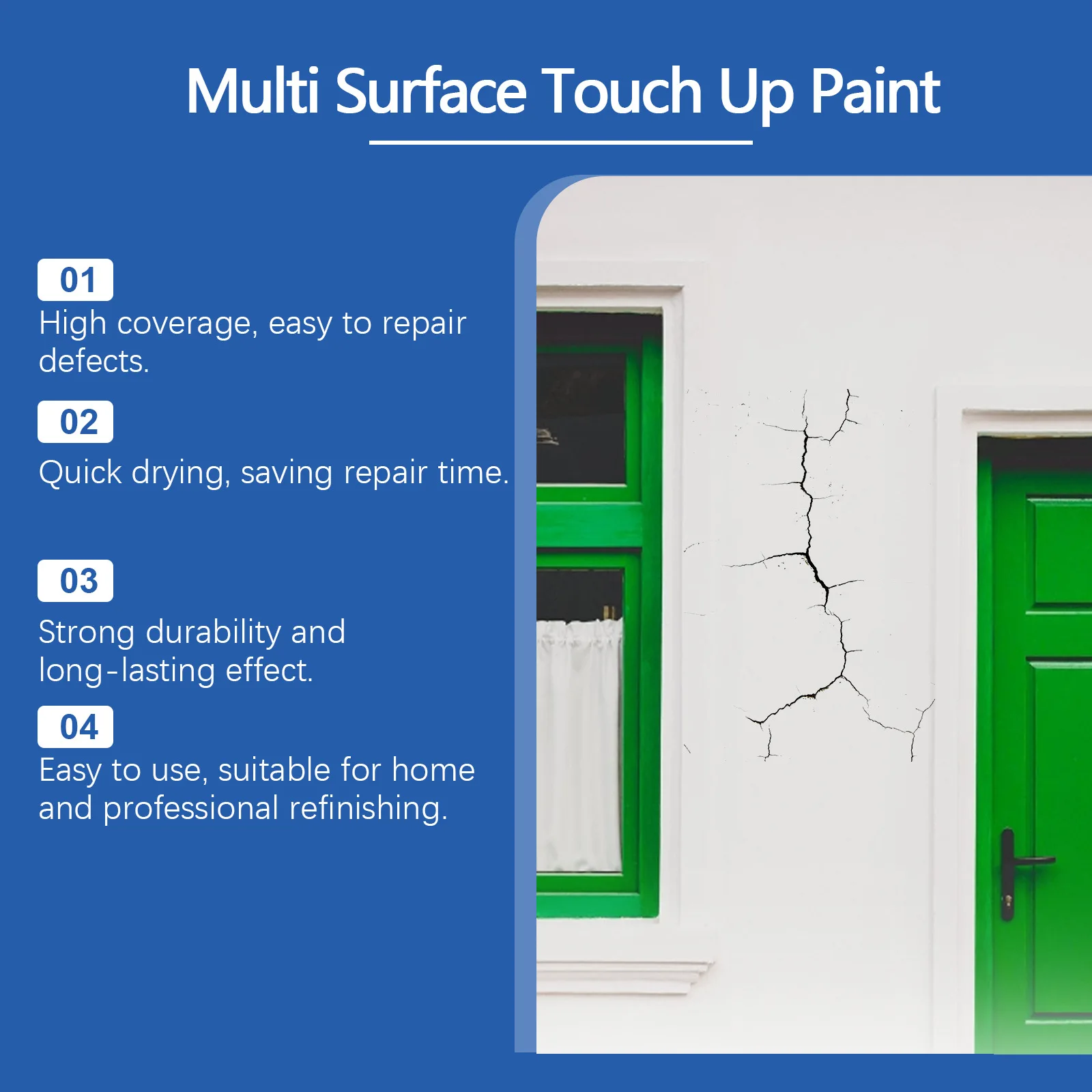 Multi Surface Touch Up Paint

01
High coverage, easy to repair defects.

02
Quick drying, saving repair time.

03
Strong durability and long-lasting effect.

04
Easy to use, suitable for home and professional refinishing.