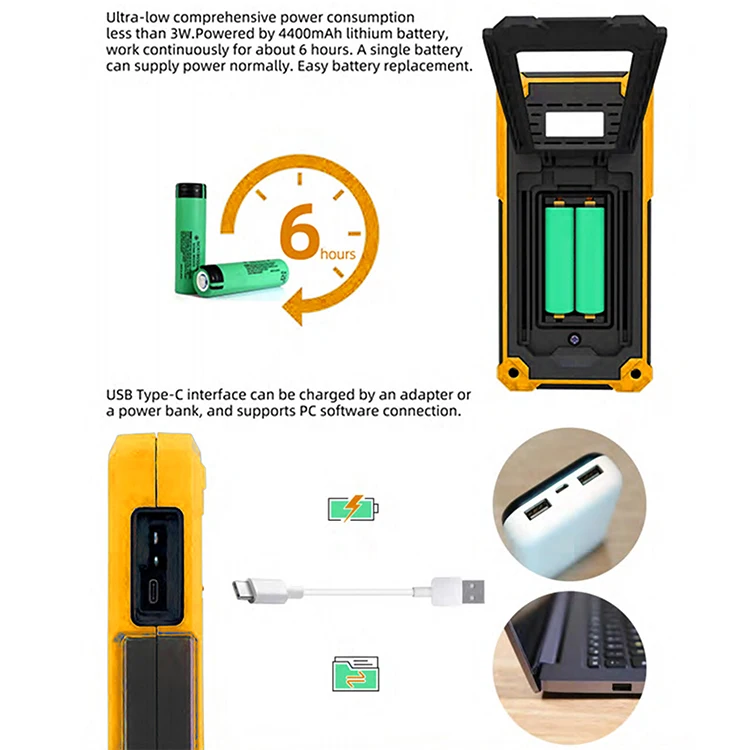 Ultra-low comprehensive power consumption less than 3W.Powered by 4400mAh lithium battery, work continuously for about 6 hours. A single battery can supply power normally. Easy battery replacement.

6 hours

USB Type-C interface can be charged by an adapter or a power bank, and supports PC software connection.