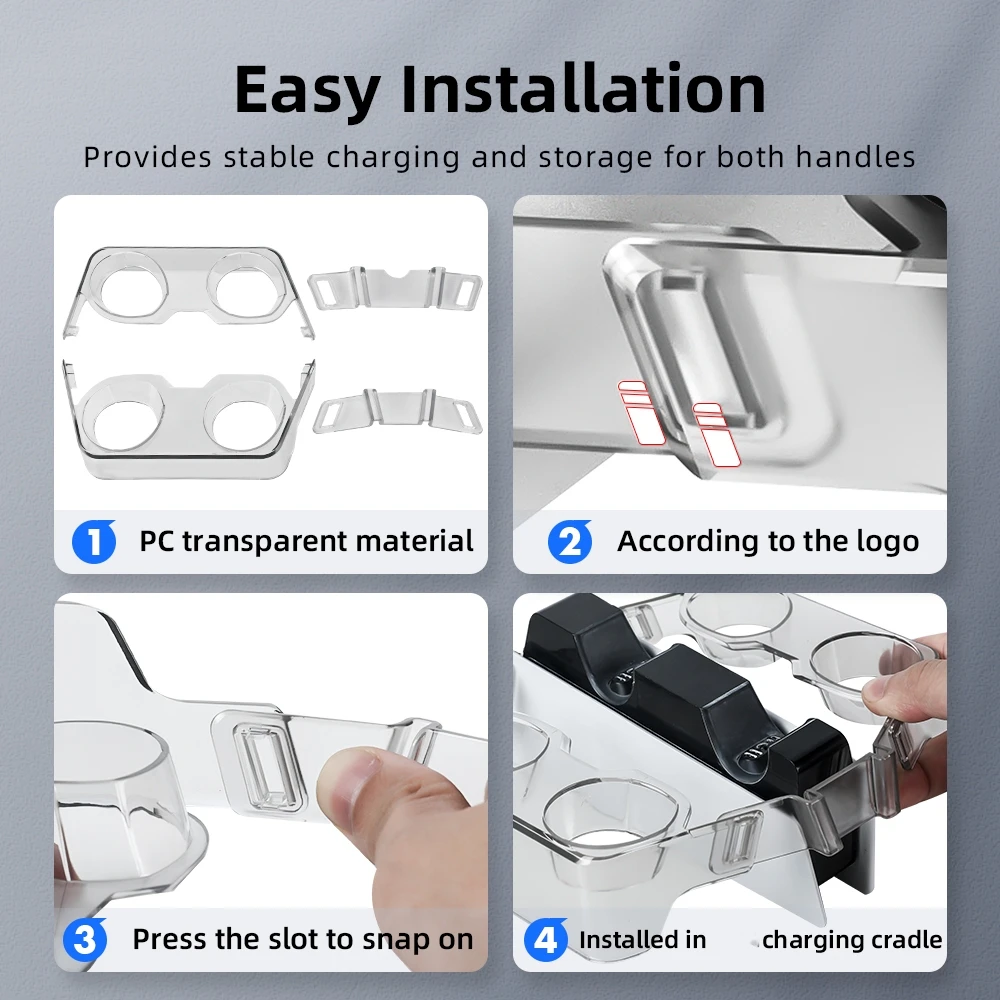 Easy Installation

Provides stable charging and storage for both handles

1 PC transparent material

2 According to the logo

3 Press the slot to snap on

4 Installed in charging cradle