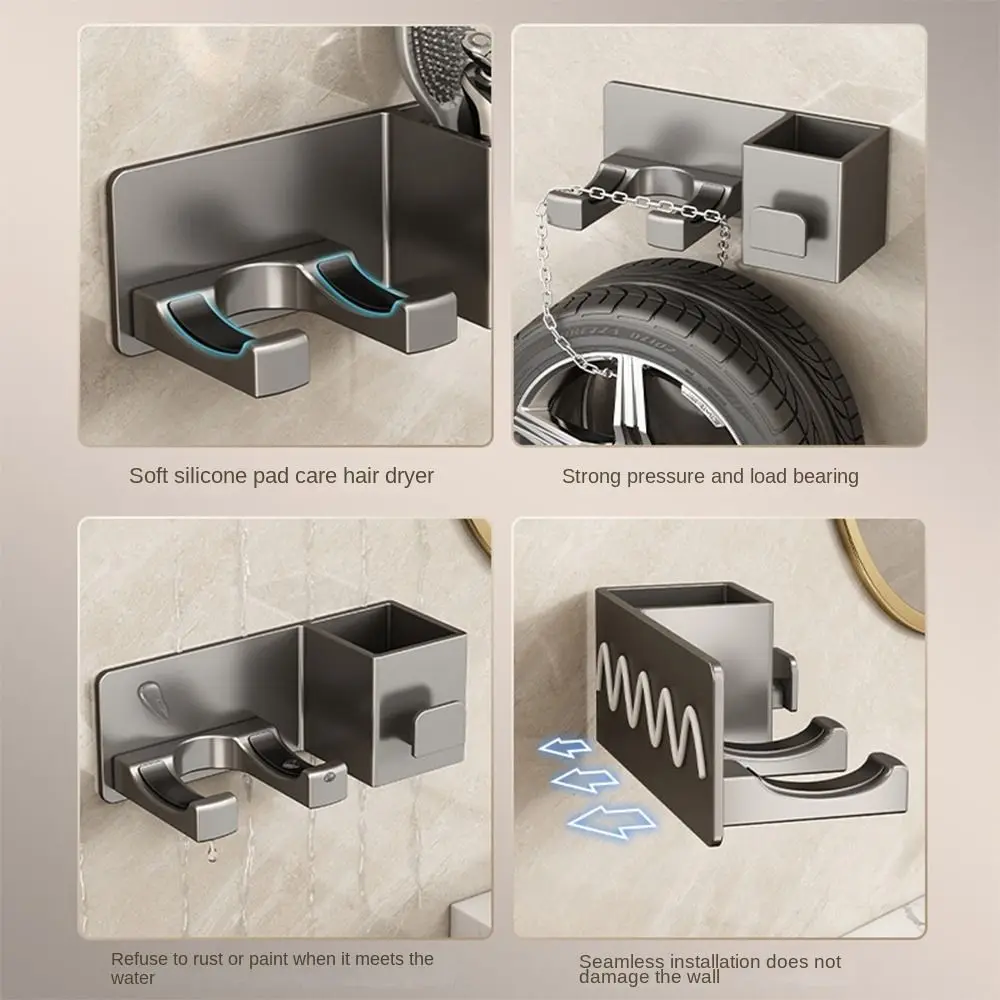 Soft silicone pad care hair dryer

Strong pressure and load bearing

Refuse to rust or paint when it meets the water

Seamless installation does not damage the wall