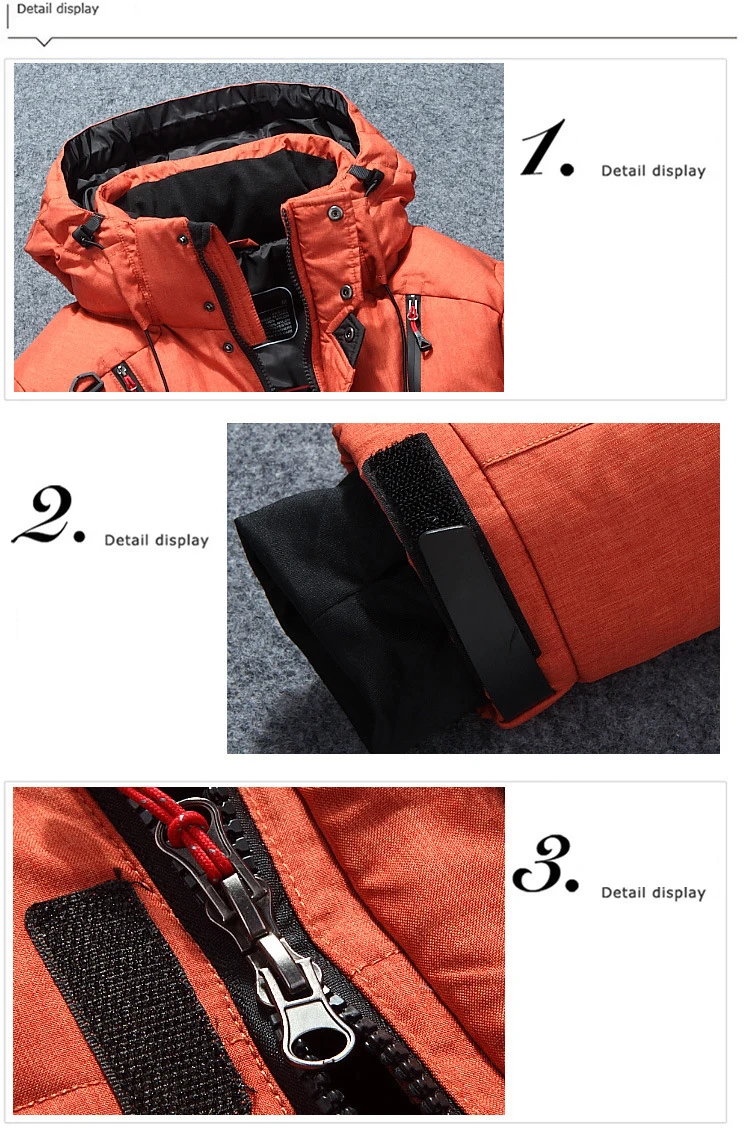 Detail display

1. Detail display

2. Detail display

3. Detail display