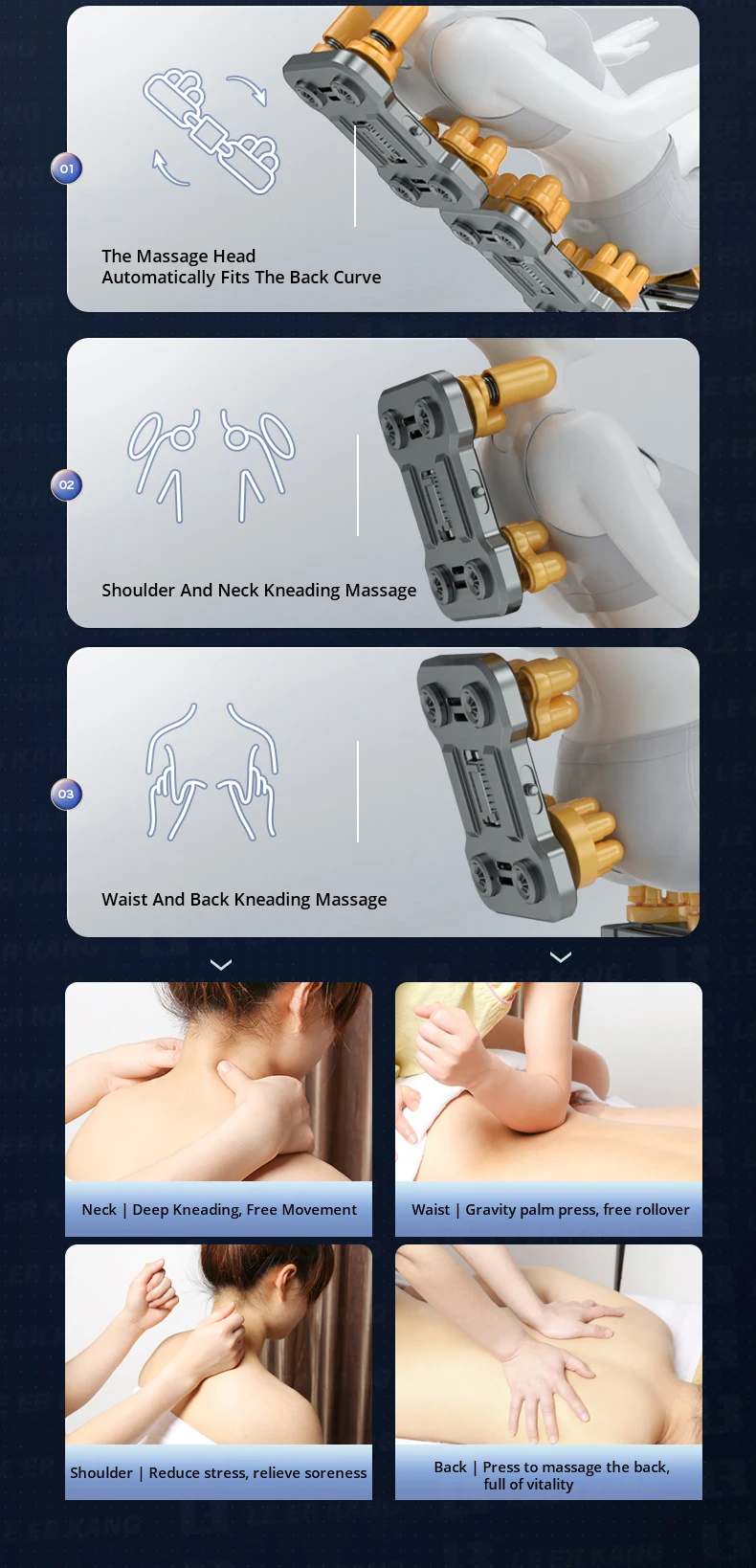 01

The Massage Head
Automatically Fits The Back Curve

02

Shoulder And Neck Kneading Massage

03

Waist And Back Kneading Massage

Neck | Deep Kneading, Free Movement

Waist | Gravity palm press, free rollover

Shoulder | Reduce stress, relieve soreness

Back | Press to massage the back, full of vitality