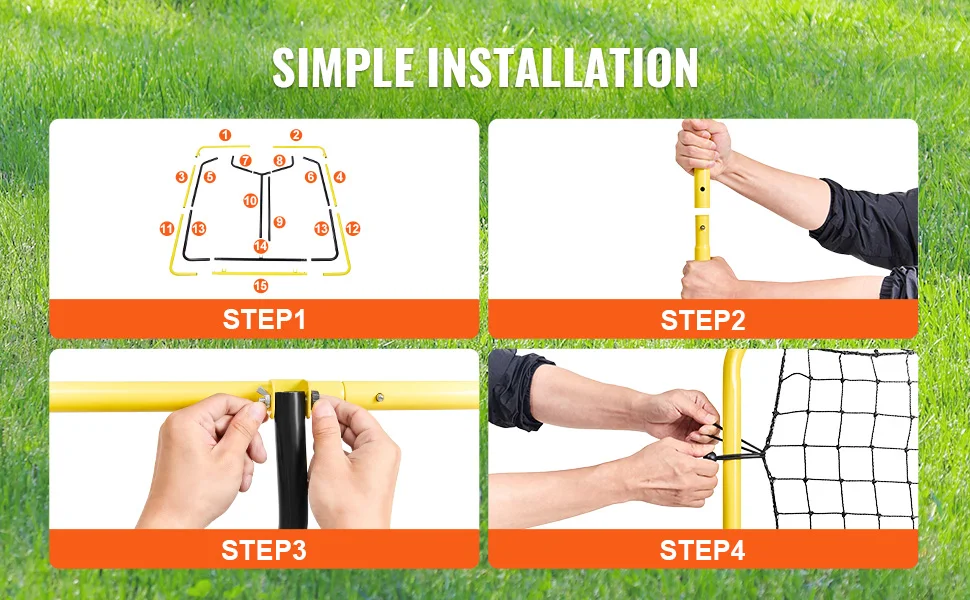 SIMPLE INSTALLATION

1
2
7
8
3
5
6
4
10
9
11
13
13
12
14
15

STEP1

STEP2

STEP3

STEP4