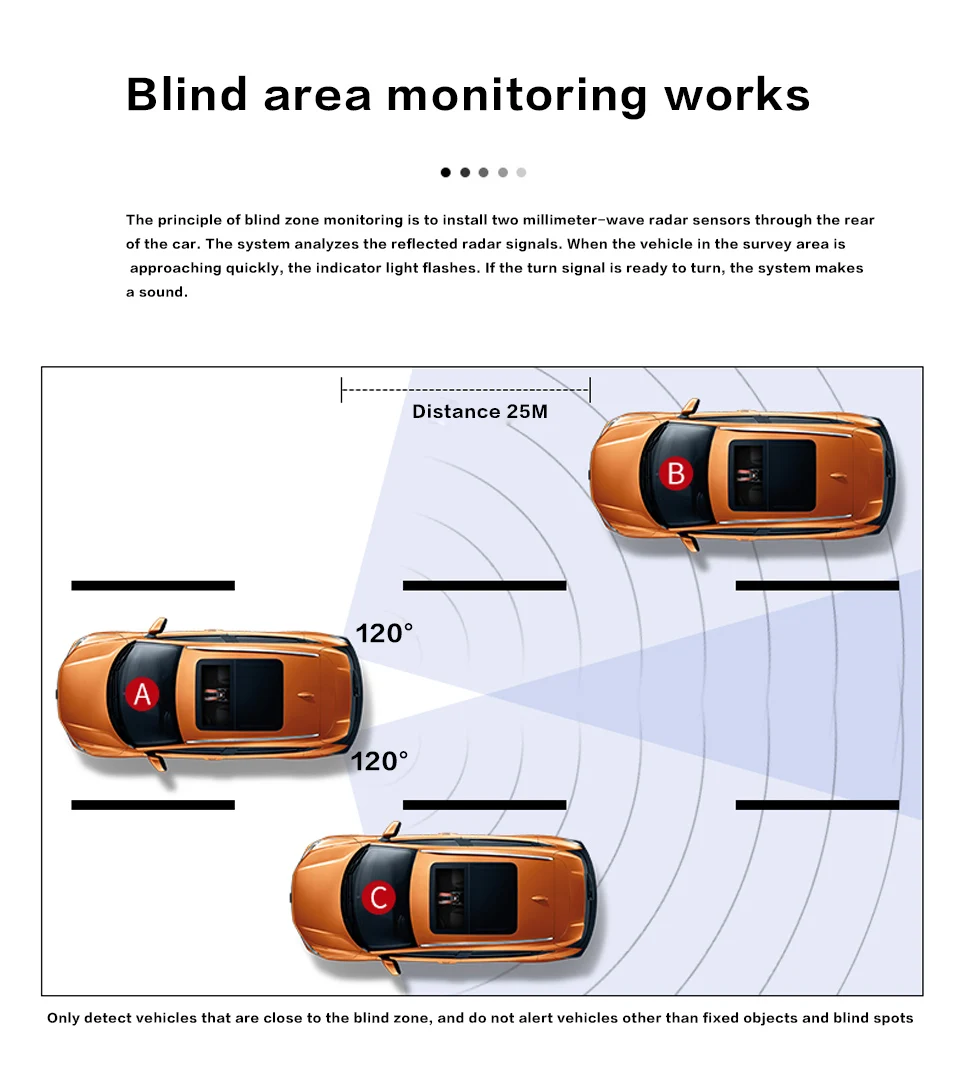 Blind area monitoring works

The principle of blind zone monitoring is to install two millimeter-wave radar sensors through the rear of the car. The system analyzes the reflected radar signals. When the vehicle in the survey area is approaching quickly, the indicator light flashes. If the turn signal is ready to turn, the system makes a sound.

Distance 25M

B

120°

A

120°

C

Only detect vehicles that are close to the blind zone, and do not alert vehicles other than fixed objects and blind spots