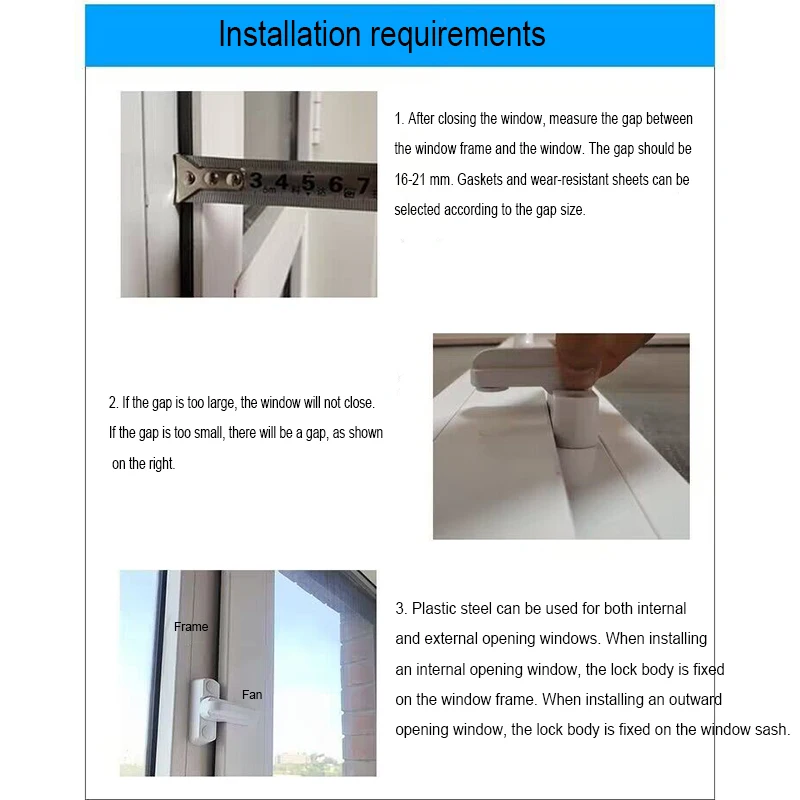 Installation requirements

3 4 5 6 7

1. After closing the window, measure the gap between the window frame and the window. The gap should be 16-21 mm. Gaskets and wear-resistant sheets can be selected according to the gap size.

2. If the gap is too large, the window will not close. If the gap is too small, there will be a gap, as shown on the right.

Frame

Fan

3. Plastic steel can be used for both internal and external opening windows. When installing an internal opening window, the lock body is fixed on the window frame. When installing an outward opening window, the lock body is fixed on the window sash.