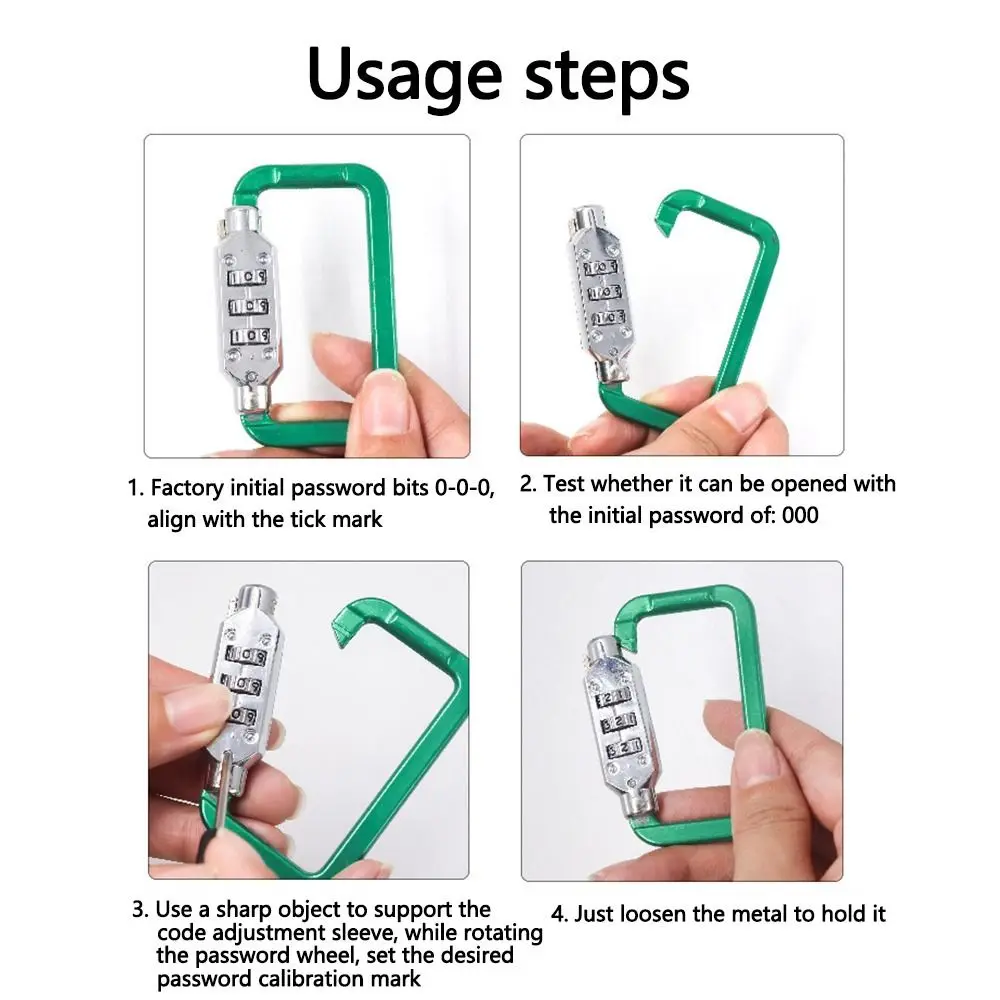 Usage steps

1. Factory initial password bits 0-0-0, align with the tick mark

2. Test whether it can be opened with the initial password of: 000

3. Use a sharp object to support the code adjustment sleeve, while rotating the password wheel, set the desired password calibration mark

4. Just loosen the metal to hold it