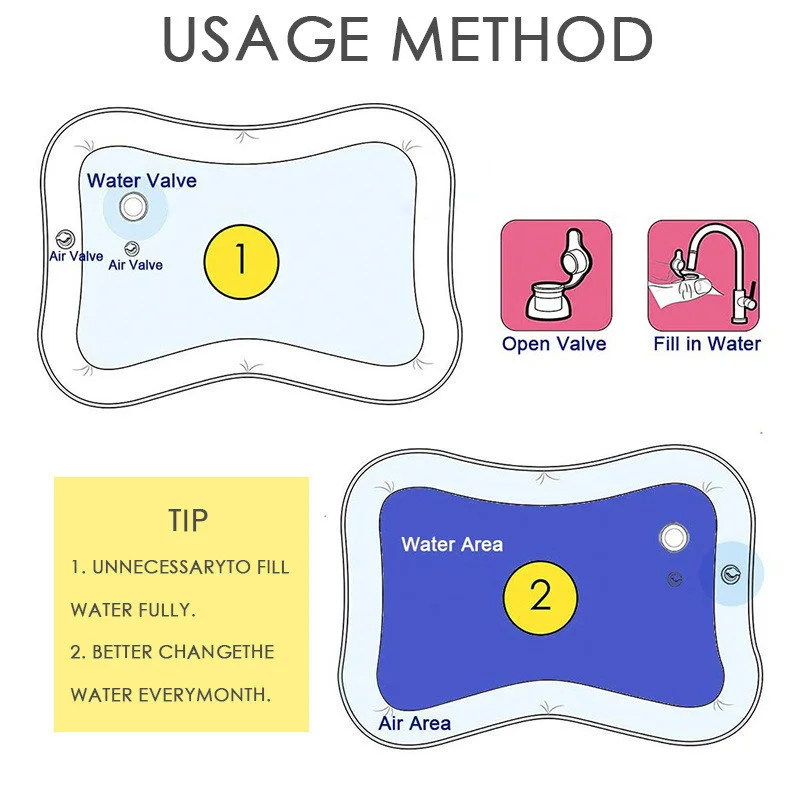 USAGE METHOD

Water Valve

Air Valve

Air Valve

1

Open Valve

Fill in Water

TIP

1. UNNECESSARYTO FILL WATER FULLY.

2. BETTER CHANGETHE WATER EVERYMONTH.

Water Area

2

Air Area