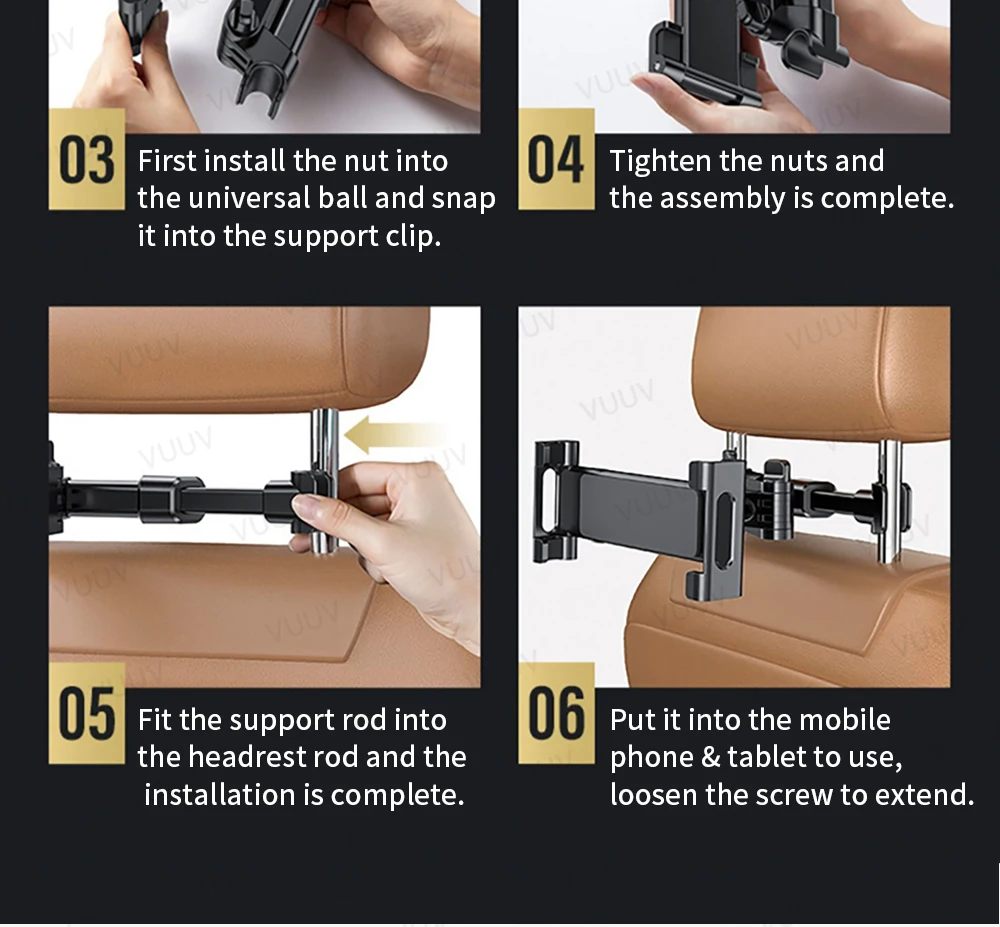 03 First install the nut into the universal ball and snap it into the support clip.

04 Tighten the nuts and the assembly is complete.

VUUV

05 Fit the support rod into the headrest rod and the installation is complete.

06 Put it into the mobile phone & tablet to use, loosen the screw to extend.