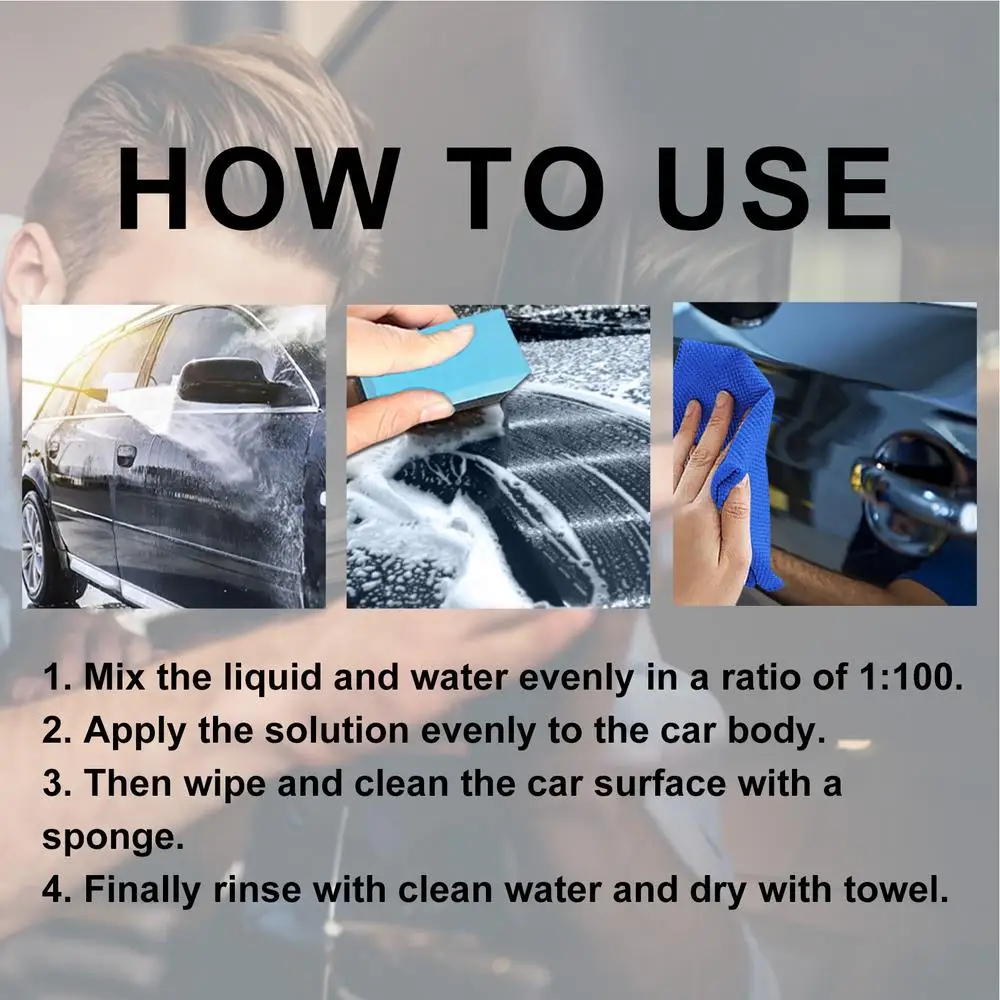 HOW TO USE

1. Mix the liquid and water evenly in a ratio of 1:100.
2. Apply the solution evenly to the car body.
3. Then wipe and clean the car surface with a sponge.
4. Finally rinse with clean water and dry with towel.