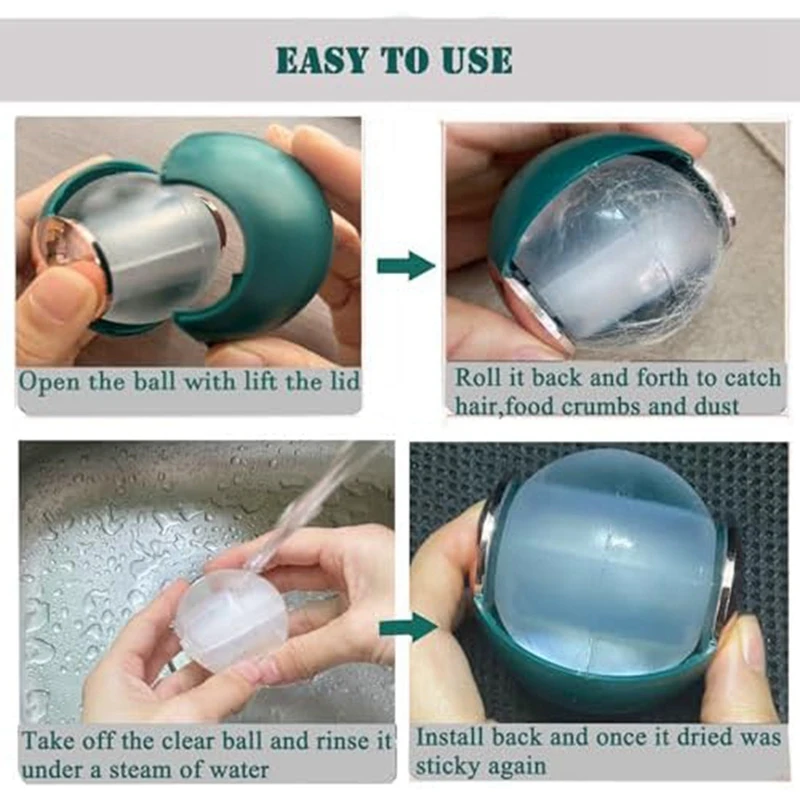 EASY TO USE

Open the ball with lift the lid

Roll it back and forth to catch hair,food crumbs and dust

Take off the clear ball and rinse it under a steam of water

Install back and once it dried was sticky again