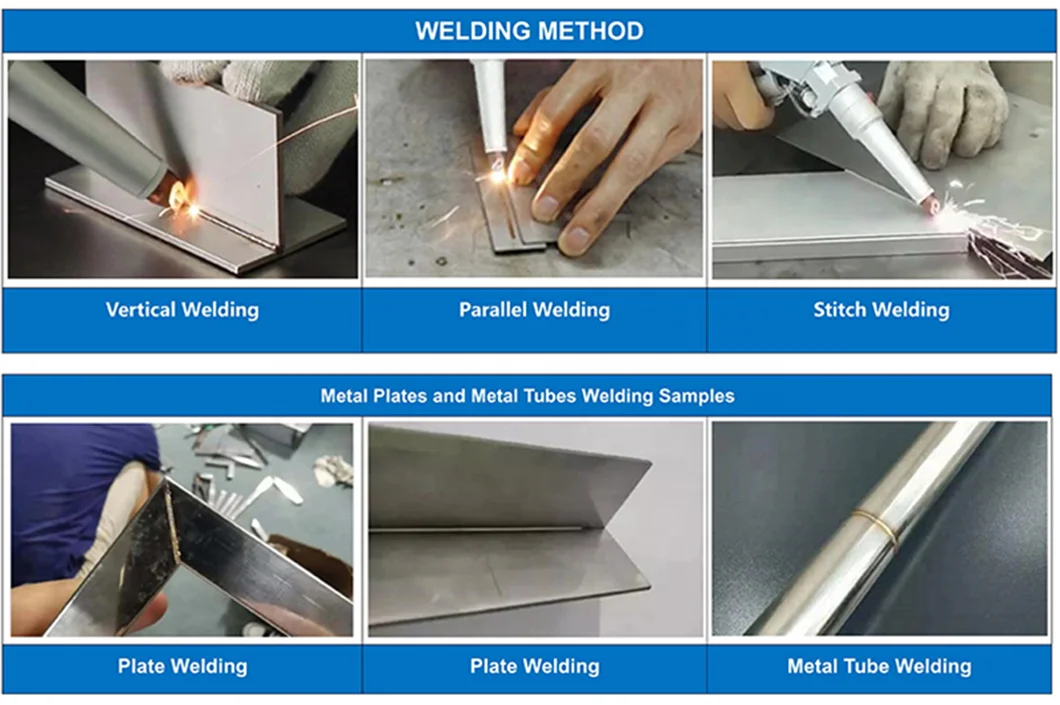 WELDING METHOD

Vertical Welding

Parallel Welding

Stitch Welding

Metal Plates and Metal Tubes Welding Samples

Plate Welding

Plate Welding

Metal Tube Welding