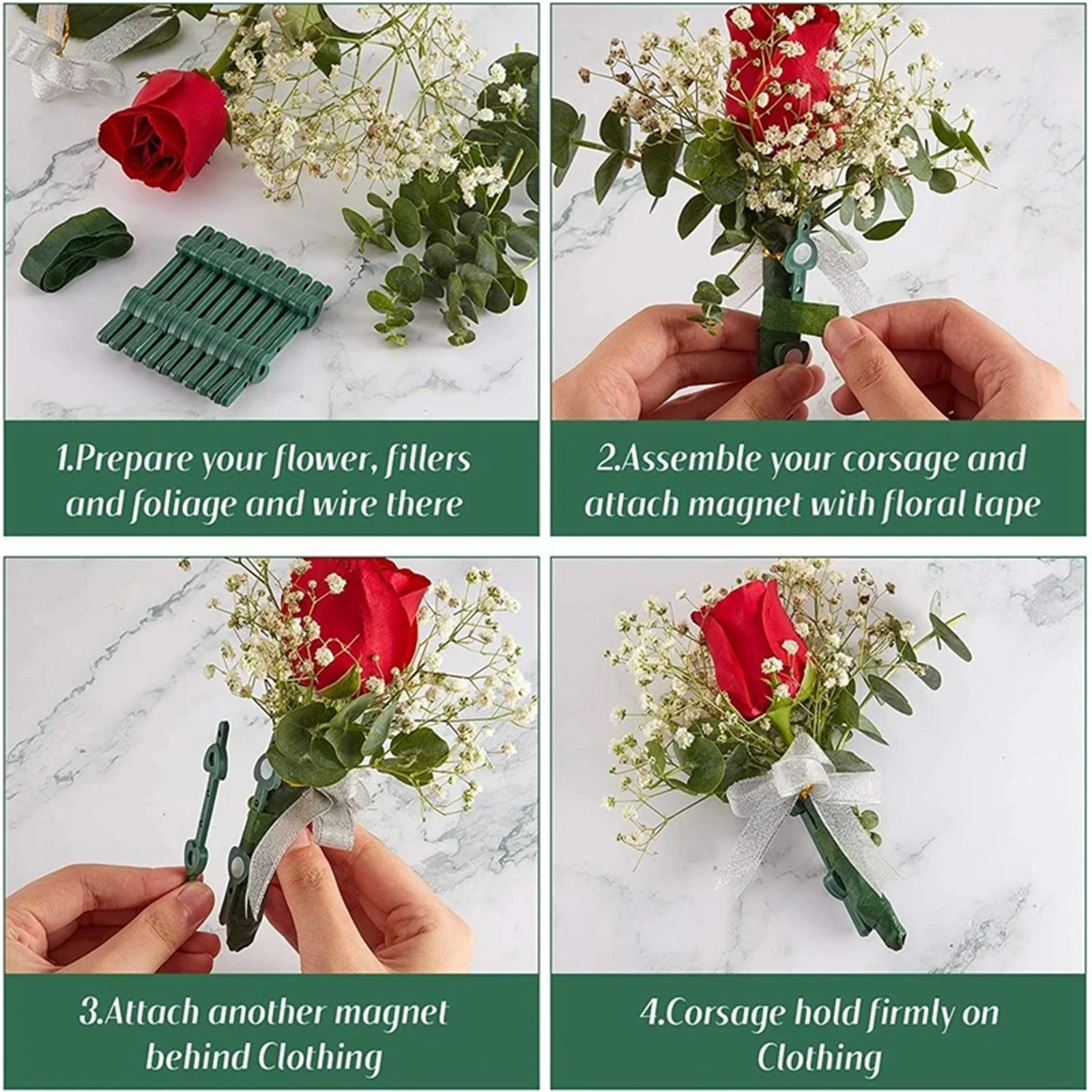 1.Prepare your flower, fillers and foliage and wire there

2.Assemble your corsage and attach magnet with floral tape

3.Attach another magnet behind Clothing

4.Corsage hold firmly on Clothing