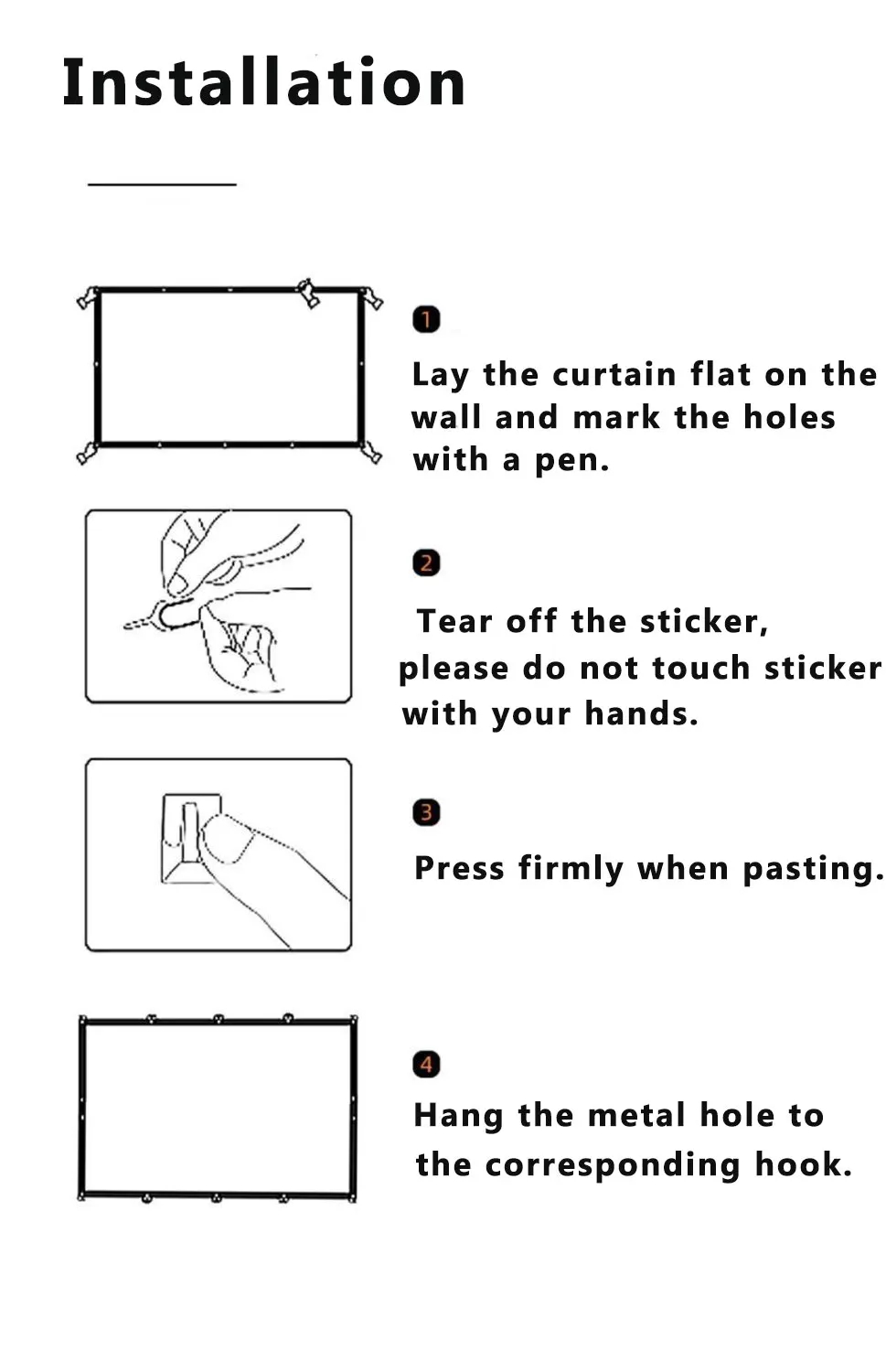 Installation

1

Lay the curtain flat on the wall and mark the holes with a pen.

2

Tear off the sticker, please do not touch sticker with your hands.

3

Press firmly when pasting.

4

Hang the metal hole to the corresponding hook.