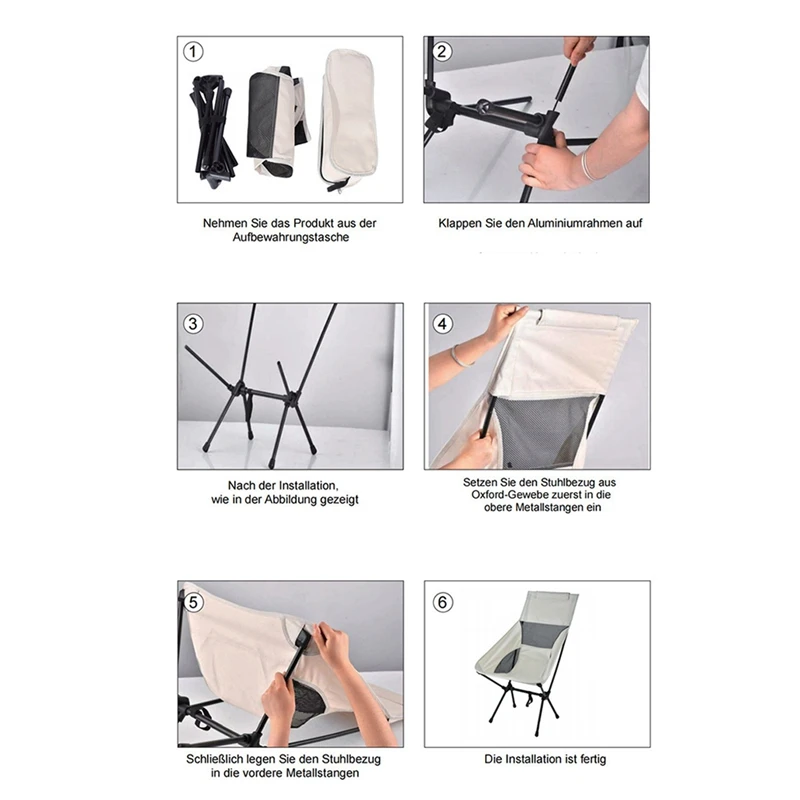 1

Nehmen Sie das Produkt aus der Aufbewahrungstasche

2

Klappen Sie den Aluminiumrahmen auf

3

Nach der Installation, wie in der Abbildung gezeigt

4

Setzen Sie den Stuhlbezug aus Oxford-Gewebe zuerst in die obere Metallstangen ein

5

Schließlich legen Sie den Stuhlbezug in die vordere Metallstangen

6

Die Installation ist fertig