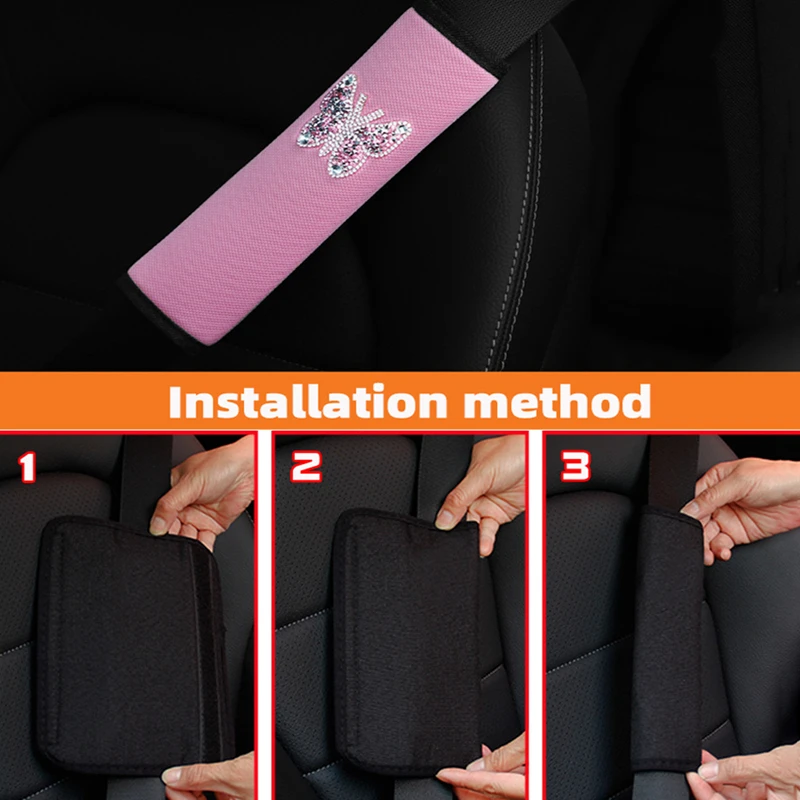 Installation method

1

2

3