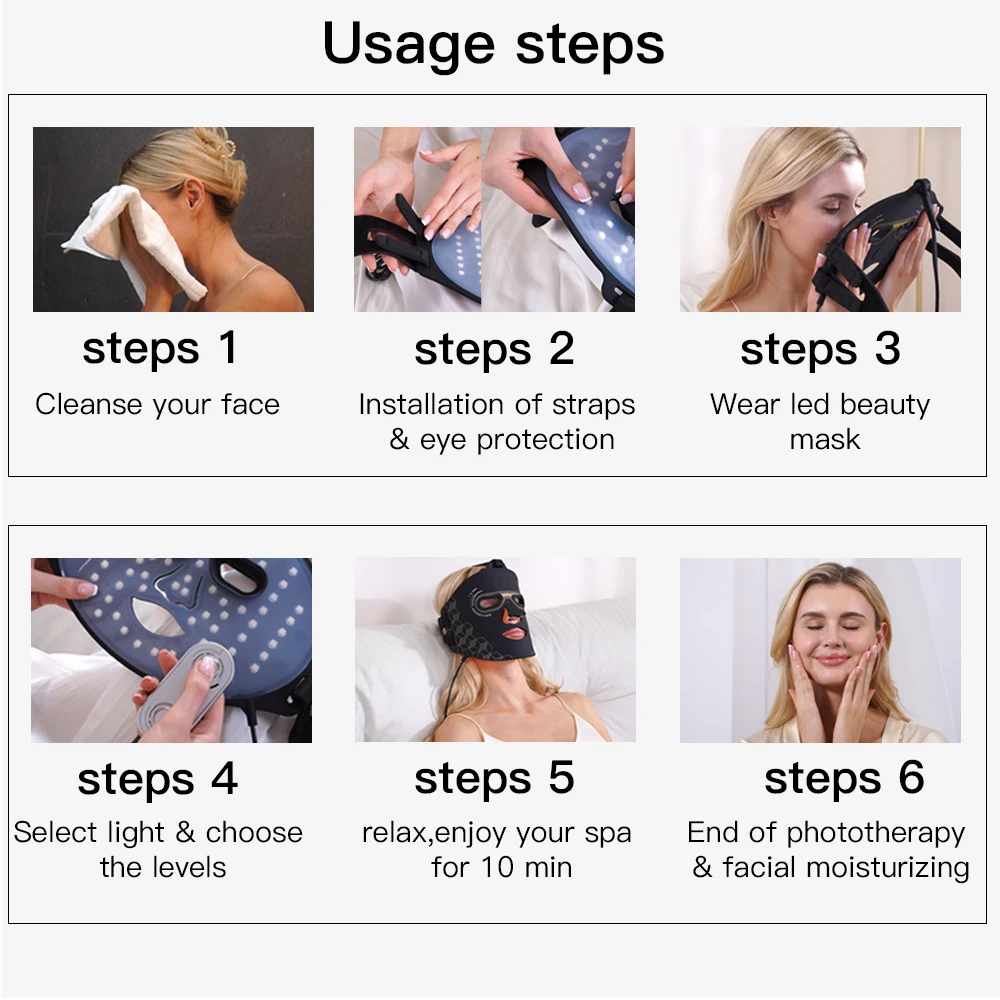 Usage steps

steps 1
Cleanse your face

steps 2
Installation of straps & eye protection

steps 3
Wear led beauty mask

steps 4
Select light & choose the levels

steps 5
relax,enjoy your spa for 10 min

steps 6
End of phototherapy & facial moisturizing