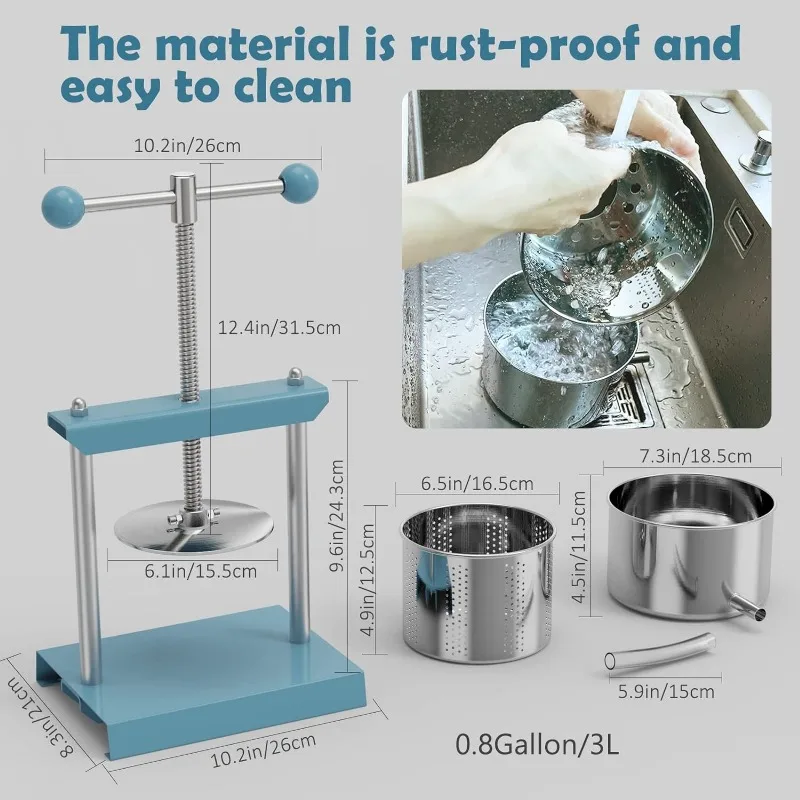 The material is rust-proof and easy to clean

10.2in/26cm

12.4in/31.5cm

9.6in/24.3cm

6.1in/15.5cm

8.3in/21cm

10.2in/26cm

6.5in/16.5cm

4.9in/12.5cm

7.3in/18.5cm

4.5in/11.5cm

5.9in/15cm

0.8Gallon/3L