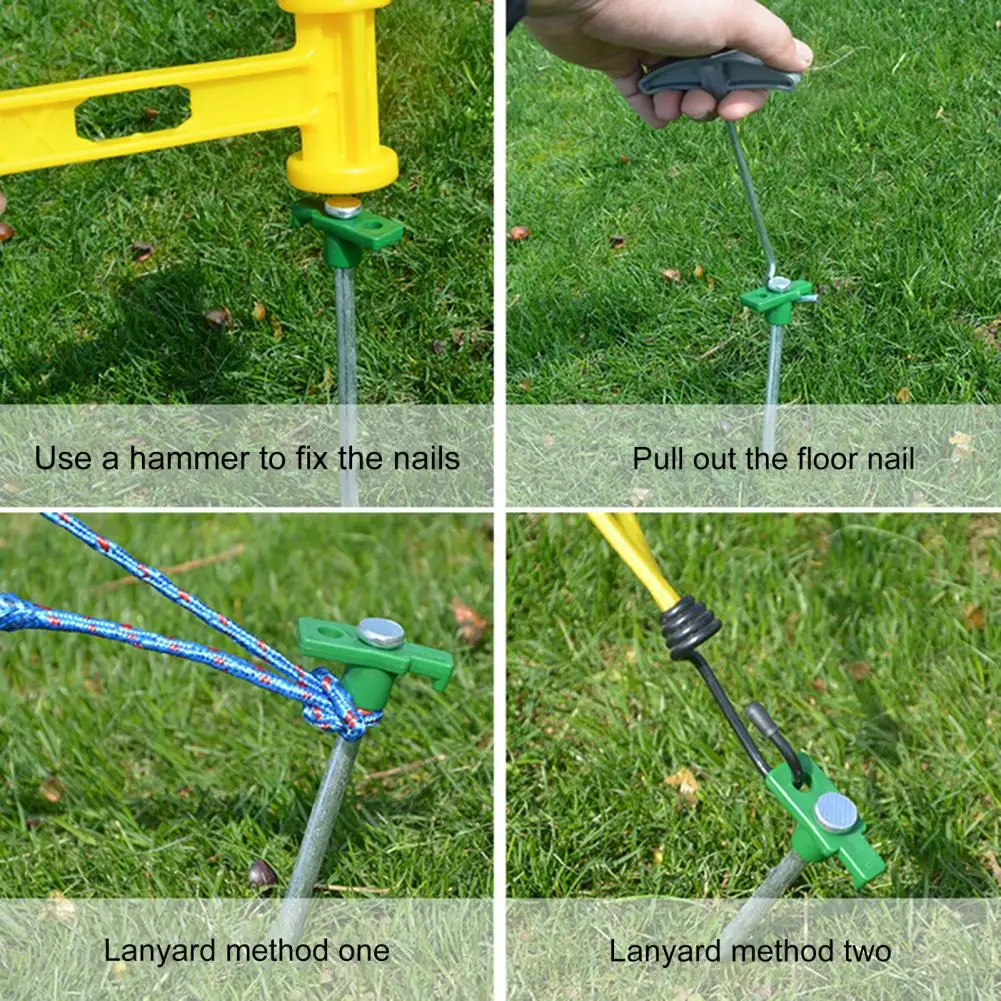 Use a hammer to fix the nails

Pull out the floor nail

Lanyard method one

Lanyard method two