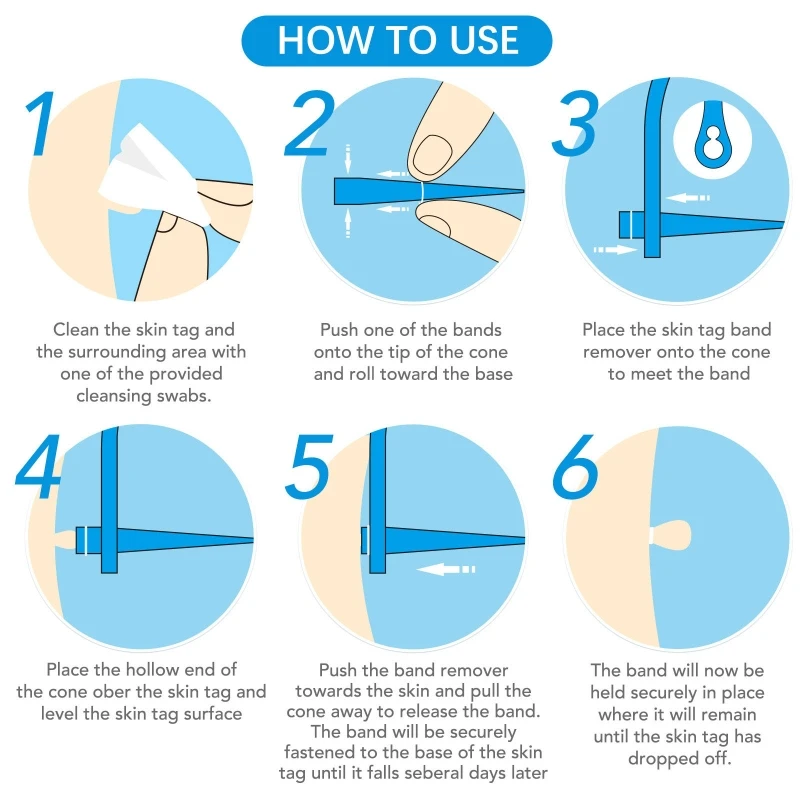 HOW TO USE

1

Clean the skin tag and the surrounding area with one of the provided cleansing swabs.

2

Push one of the bands onto the tip of the cone and roll toward the base

3

Place the skin tag band remover onto the cone to meet the band

4

Place the hollow end of the cone ober the skin tag and level the skin tag surface

5

Push the band remover towards the skin and pull the cone away to release the band. The band will be securely fastened to the base of the skin tag until it falls seberal days later

6

The band will now be held securely in place where it will remain until the skin tag has dropped off.