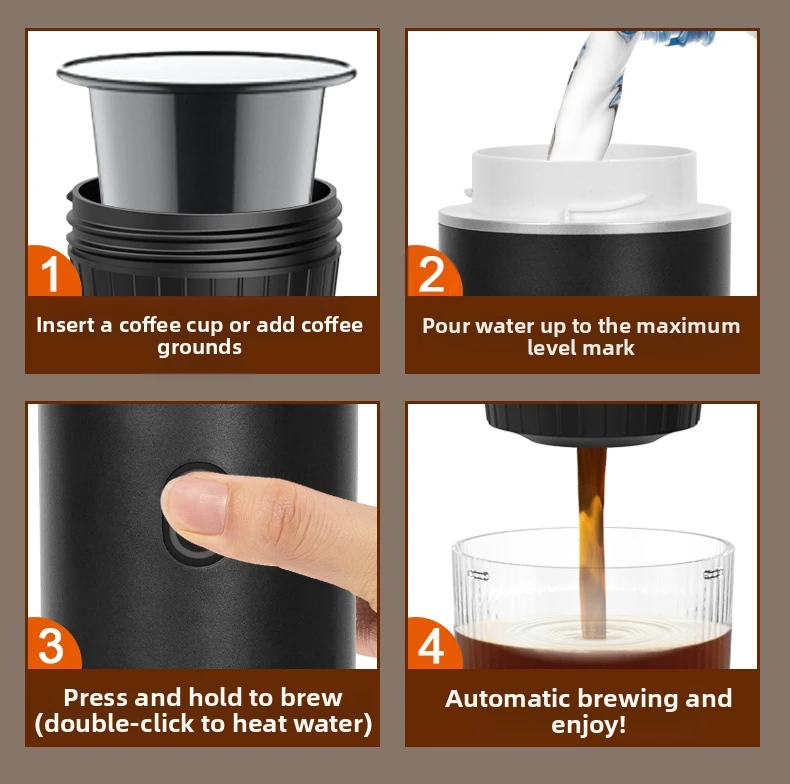 1

Insert a coffee cup or add coffee grounds

2

Pour water up to the maximum level mark

3

Press and hold to brew (double-click to heat water)

4

Automatic brewing and enjoy!