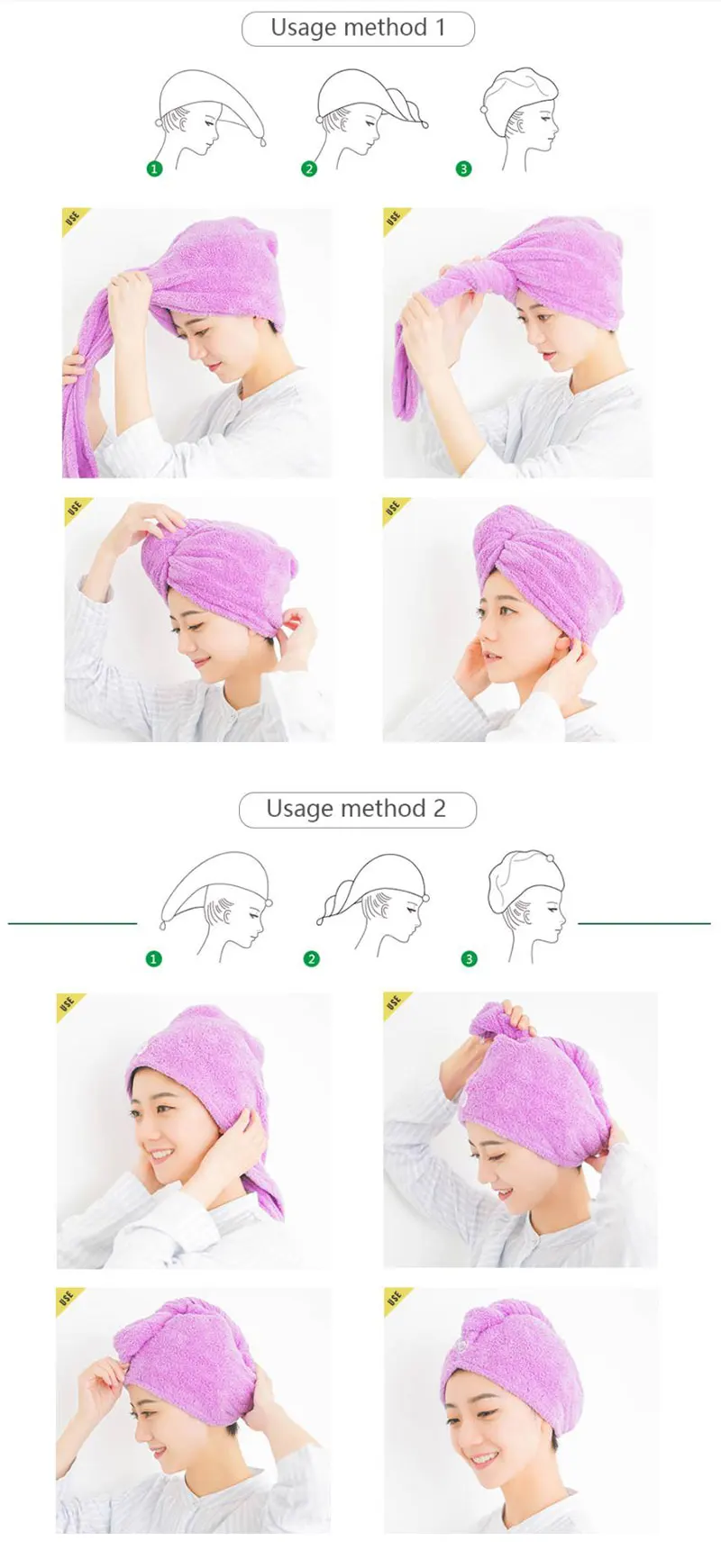 Usage method 1

1
2
3

USE
USE
USE
USE

Usage method 2

1
2
3

USE
USE
USE
USE