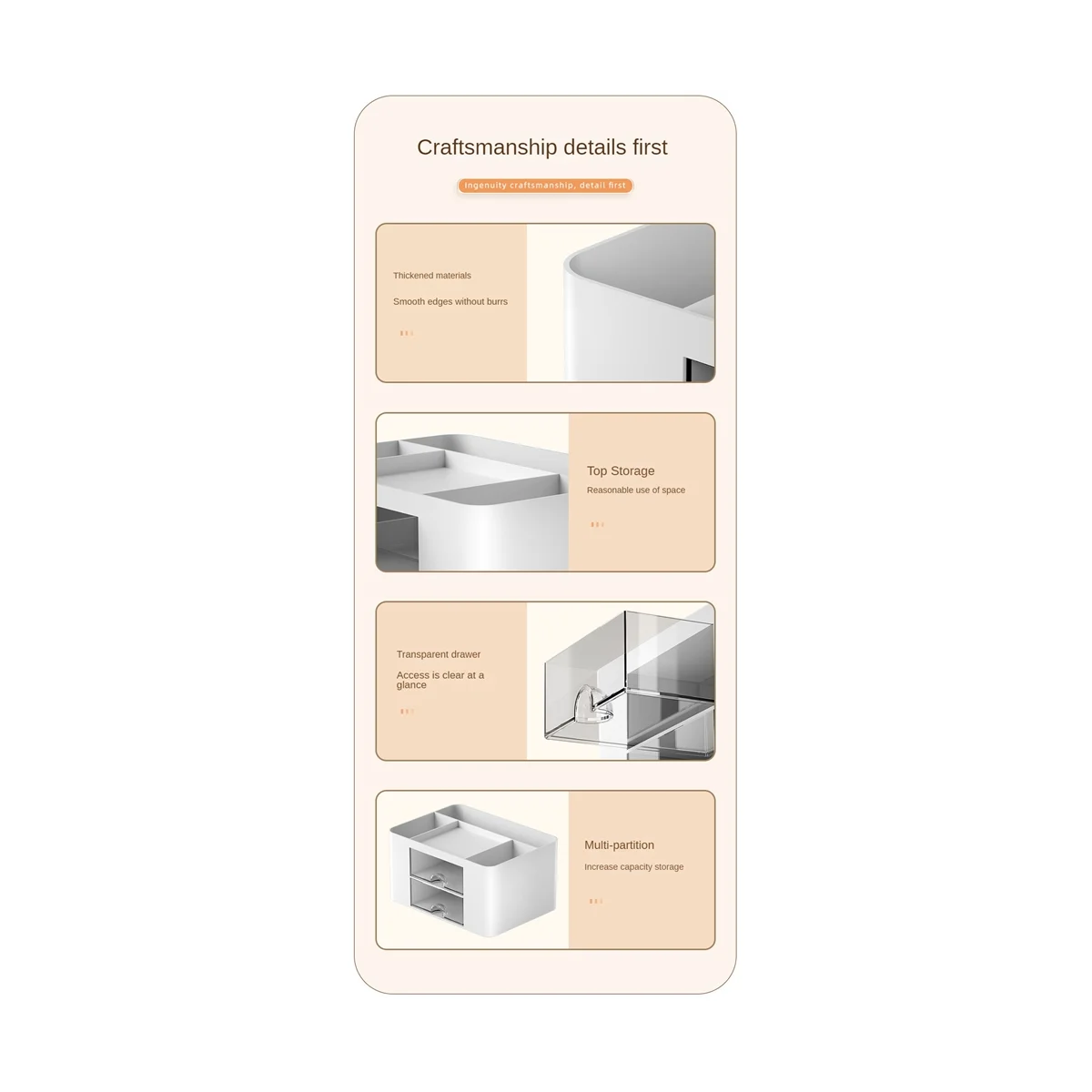 Craftsmanship details first

Ingenuity craftsmanship, detail first

Thickened materials

Smooth edges without burrs

Top Storage

Reasonable use of space

Transparent drawer

Access is clear at a glance

Multi-partition

Increase capacity storage