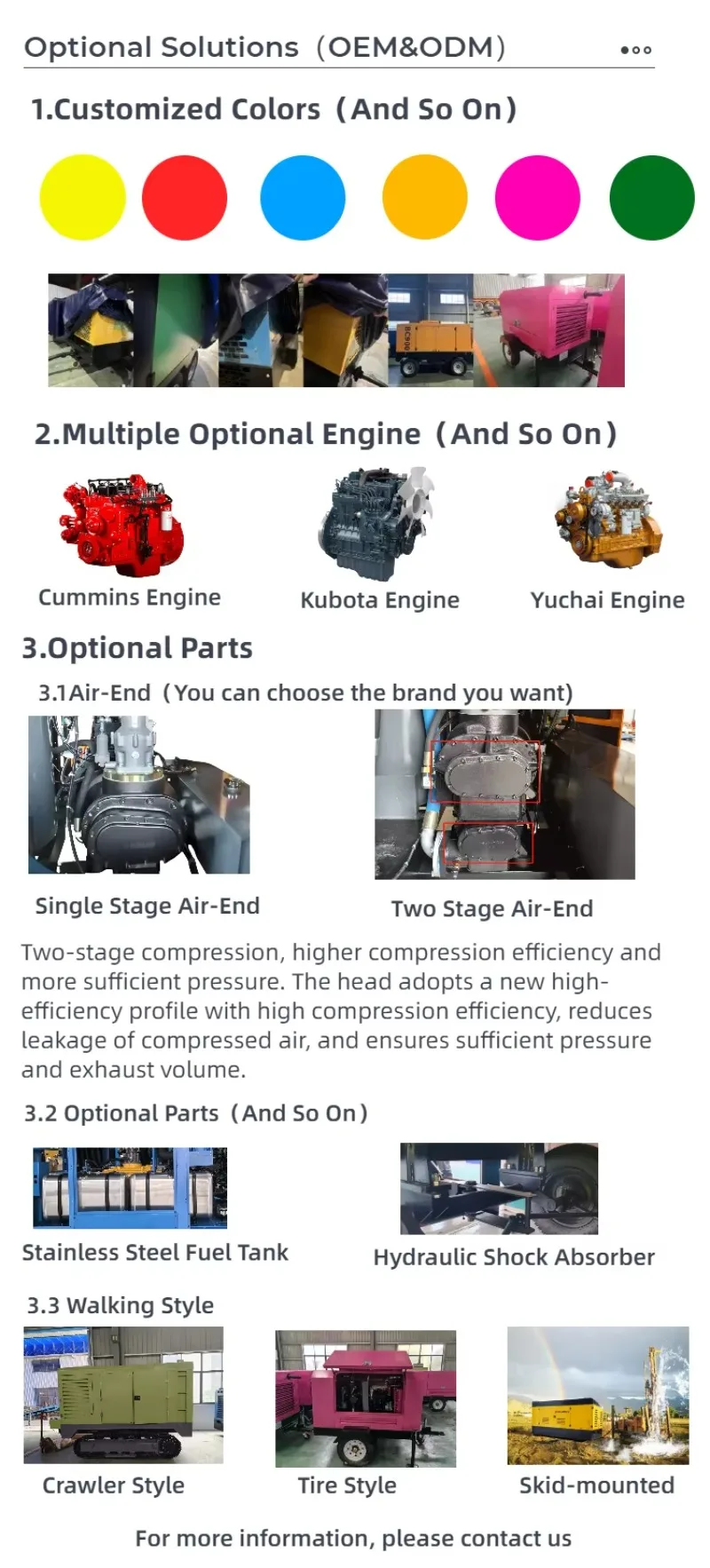 Optional Solutions（OEM&ODM）

1.Customized Colors（And So On）

2.Multiple Optional Engine（And So On）

Cummins Engine

Kubota Engine

Yuchai Engine

3.Optional Parts

3.1Air-End（You can choose the brand you want）

Single Stage Air-End

Two Stage Air-End

Two-stage compression, higher compression efficiency and more sufficient pressure. The head adopts a new high-efficiency profile with high compression efficiency, reduces leakage of compressed air, and ensures sufficient pressure and exhaust volume.

3.2 Optional Parts（And So On）

Stainless Steel Fuel Tank

Hydraulic Shock Absorber

3.3 Walking Style

Crawler Style

Tire Style

Skid-mounted

For more information, please contact us