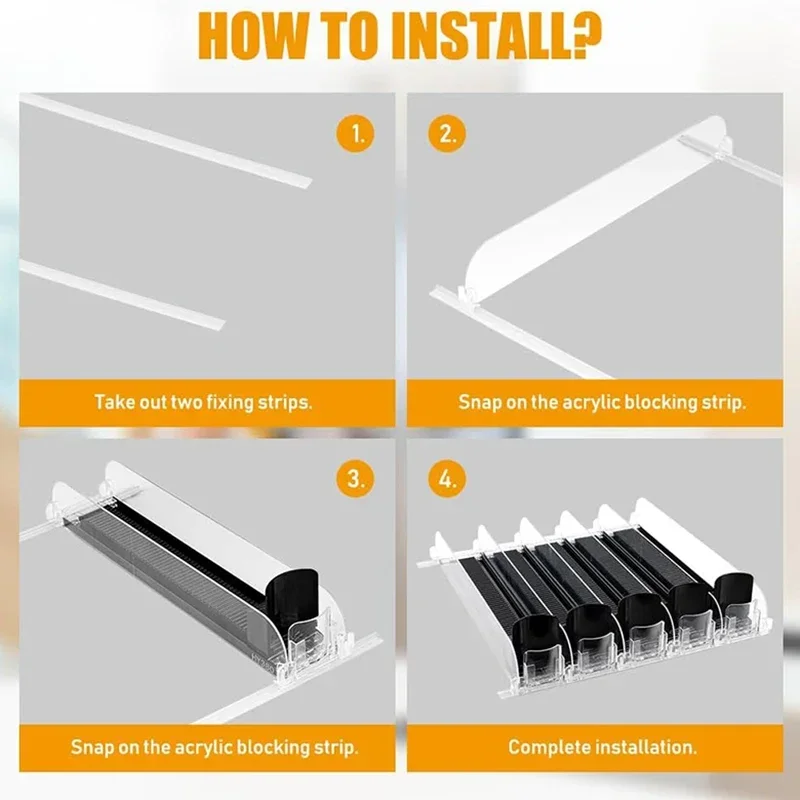 HOW TO INSTALL?

1.

Take out two fixing strips.

2.

Snap on the acrylic blocking strip.

3.

Snap on the acrylic blocking strip.

4.

Complete installation.