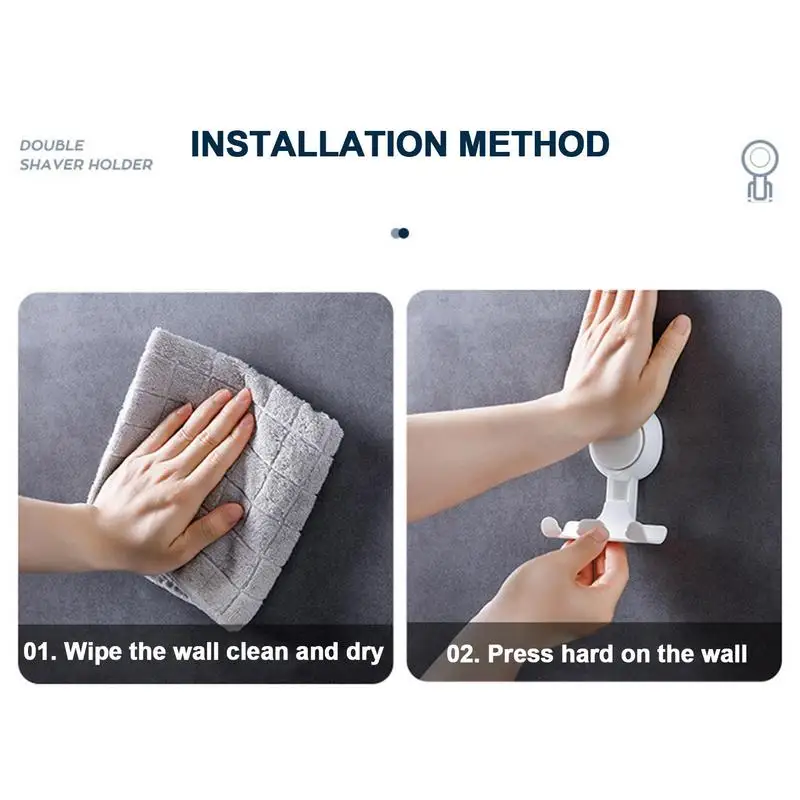 DOUBLE
SHAVER HOLDER

INSTALLATION METHOD

01. Wipe the wall clean and dry

02. Press hard on the wall