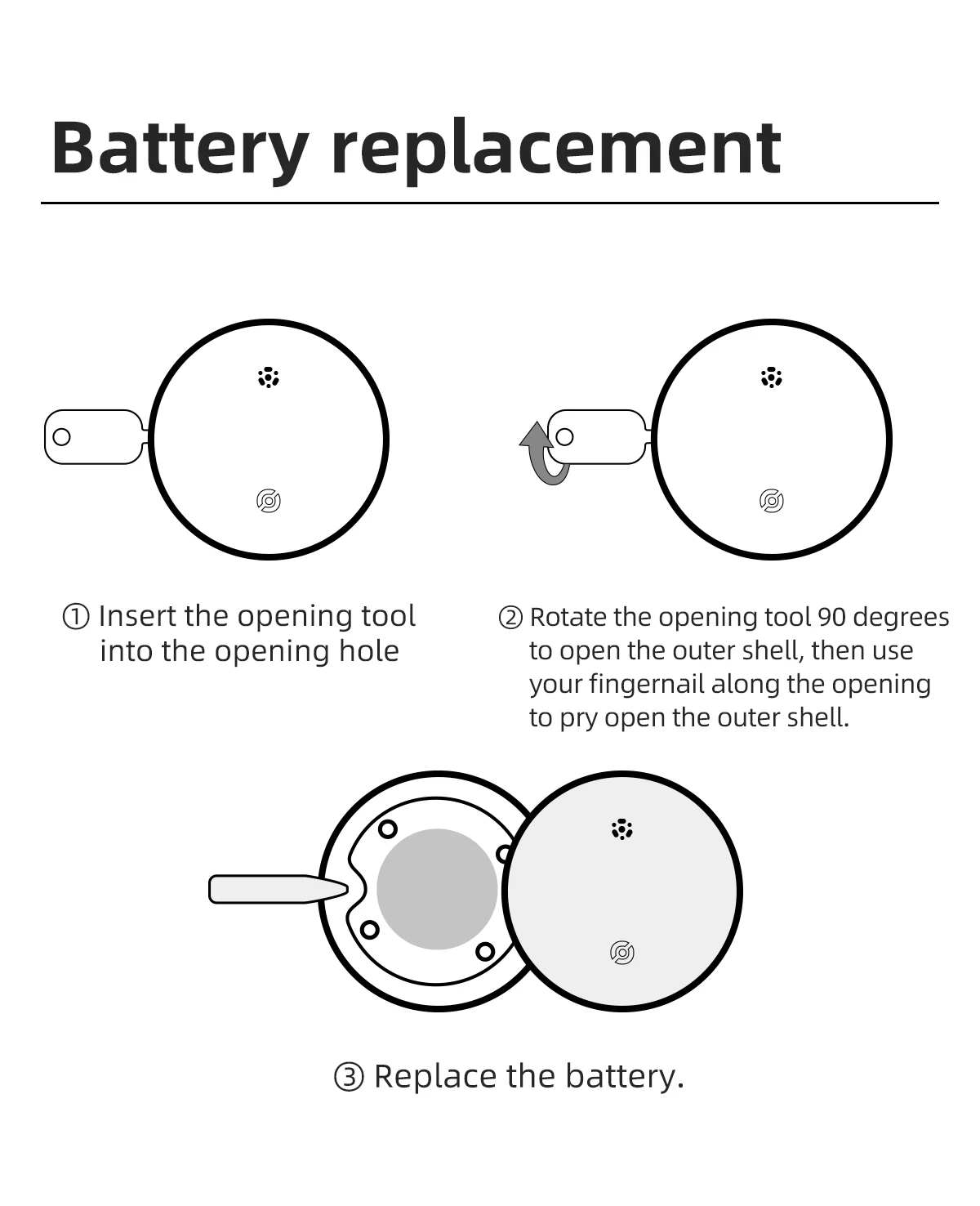 Battery replacement

① Insert the opening tool into the opening hole

② Rotate the opening tool 90 degrees to open the outer shell, then use your fingernail along the opening to pry open the outer shell.

③ Replace the battery.