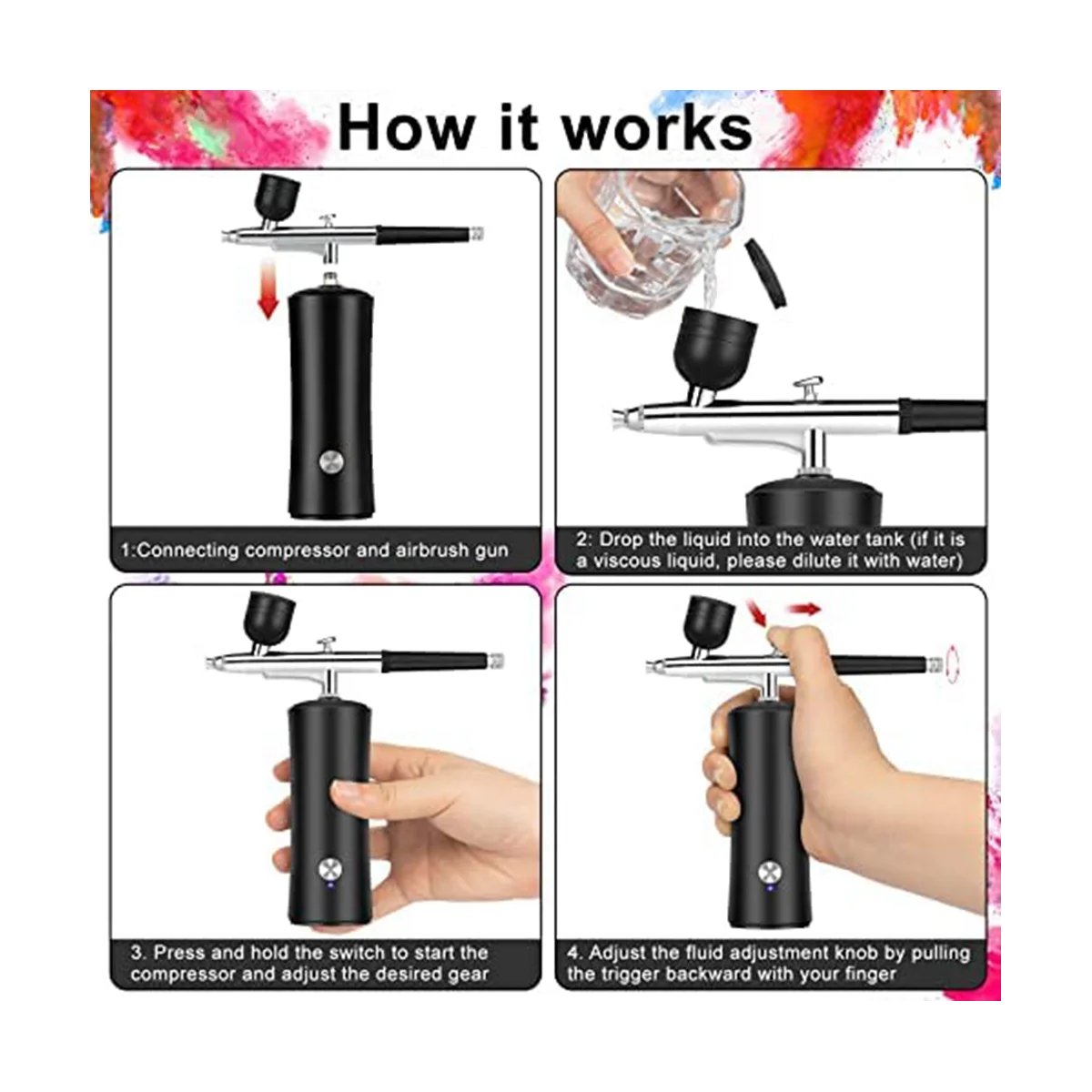 How it works

1:Connecting compressor and airbrush gun

2: Drop the liquid into the water tank (if it is a viscous liquid, please dilute it with water)

3. Press and hold the switch to start the compressor and adjust the desired gear

4. Adjust the fluid adjustment knob by pulling the trigger backward with your finger