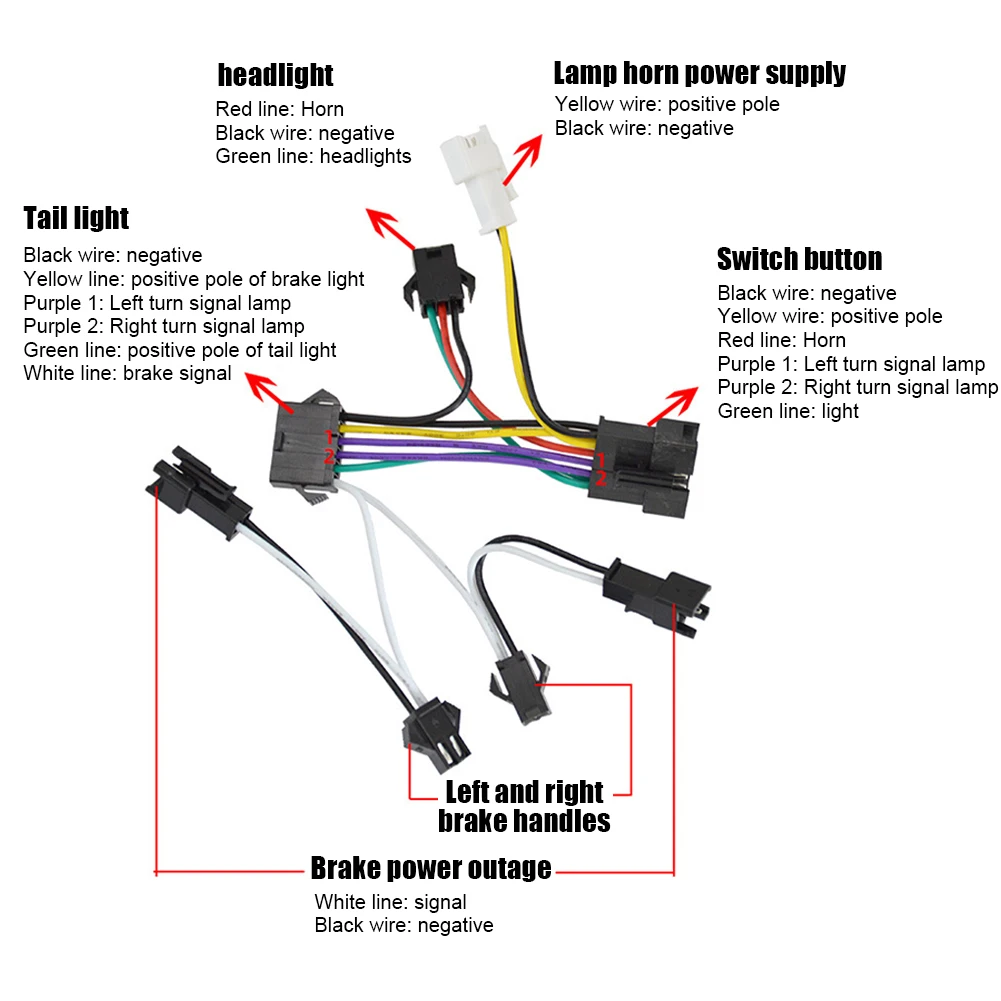 headlight
Red line: Horn
Black wire: negative
Green line: headlights

Lamp horn power supply
Yellow wire: positive pole
Black wire: negative

Tail light
Black wire: negative
Yellow line: positive pole of brake light
Purple 1: Left turn signal lamp
Purple 2: Right turn signal lamp
Green line: positive pole of tail light
White line: brake signal

Switch button
Black wire: negative
Yellow wire: positive pole
Red line: Horn
Purple 1: Left turn signal lamp
Purple 2: Right turn signal lamp
Green line: light

1
2
1
2

Left and right brake handles

Brake power outage
White line: signal
Black wire: negative