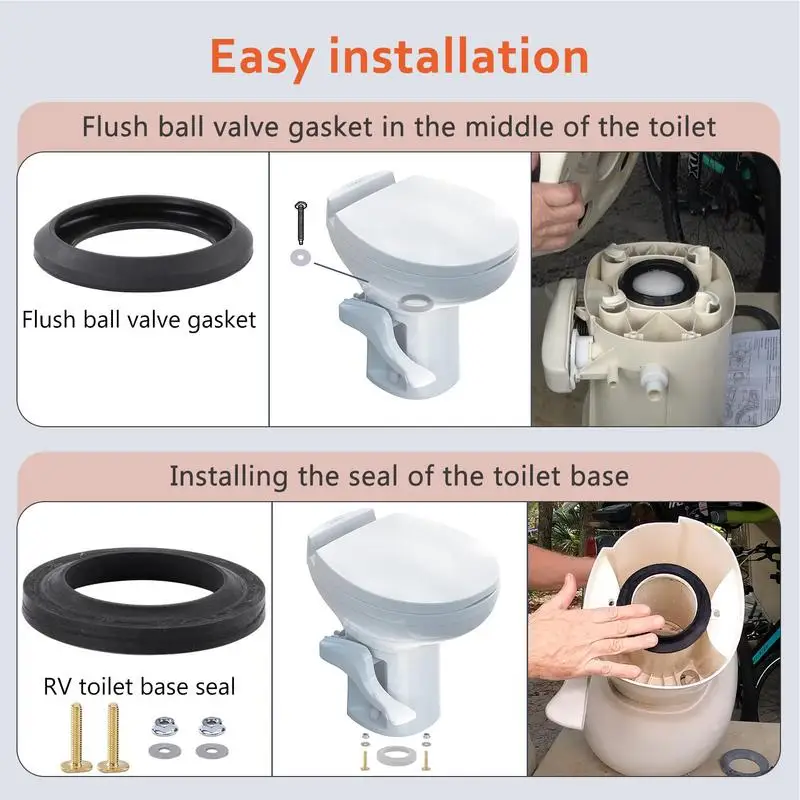 Easy installation

Flush ball valve gasket in the middle of the toilet

Flush ball valve gasket

Installing the seal of the toilet base

RV toilet base seal